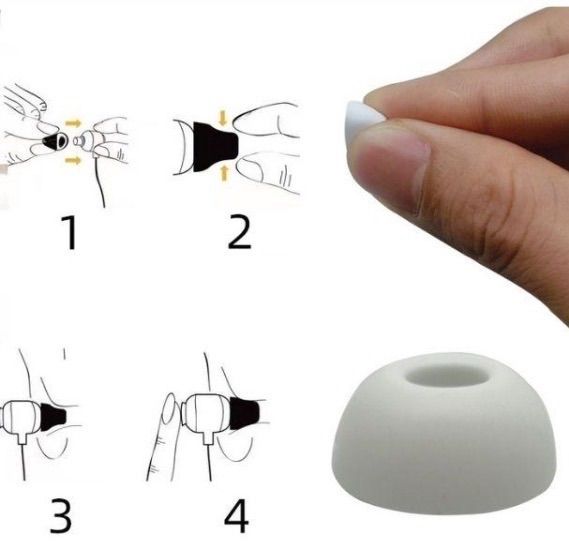 1

2

3

4