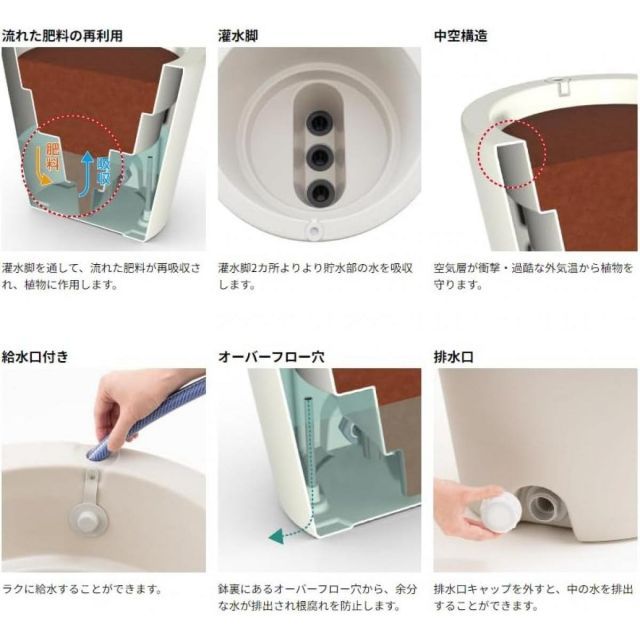 流れた肥料の再利用

肥料

吸収

灌水脚を通して、流れた肥料が再吸収され、植物に作用します。

灌水脚

灌水脚2カ所よりより貯水部の水を吸収します。

中空構造

空気層が衝撃・過酷な外気温から植物を守ります。

給水口付き

ラクに給水することができます。

オーバーフロー穴

鉢裏にあるオーバーフロー穴から、余分な水が排出され根腐れを防止します。

排水口

排水口キャップを外すと、中の水を排出することができます。