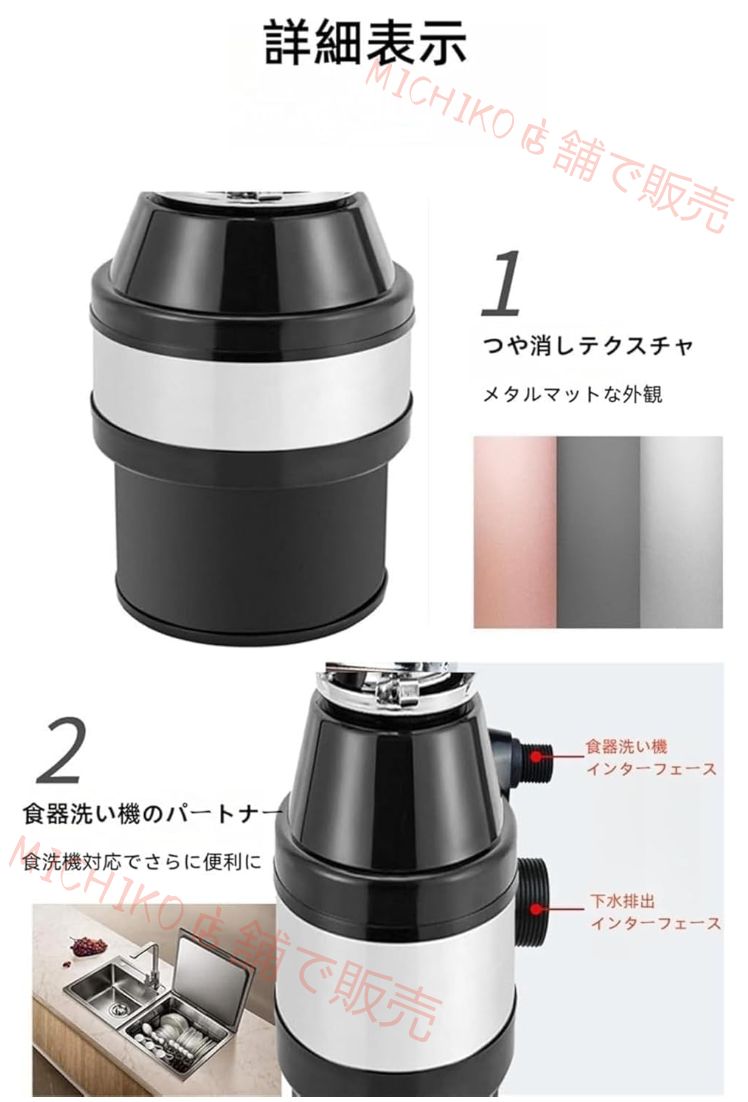 詳細表示

MICHIKO店舗で販売

1

つや消しテクスチャ

メタルマットな外観

2

食器洗い機のパートナー

食洗機対応でさらに便利に

食器洗い機
インターフェース

下水排出
インターフェース

MICHIKO店舗で販売