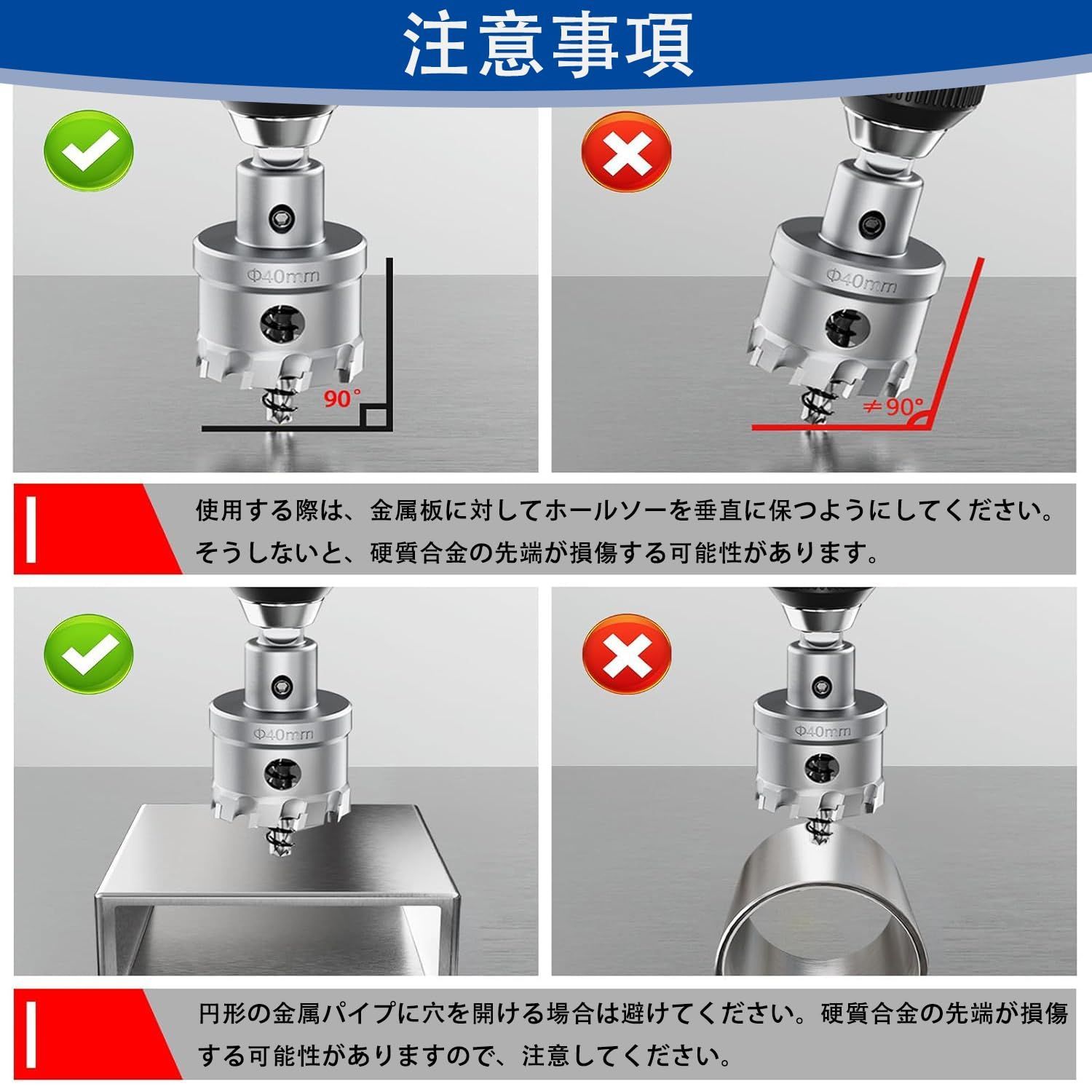 注意事項

Φ40mm

90°

Φ40mm

≠90°

使用する際は、金属板に対してホールソーを垂直に保つようにしてください。そうしないと、硬質合金の先端が損傷する可能性があります。

Φ40mm

Φ40mm

円形の金属パイプに穴を開ける場合は避けてください。硬質合金の先端が損傷する可能性がありますので、注意してください。