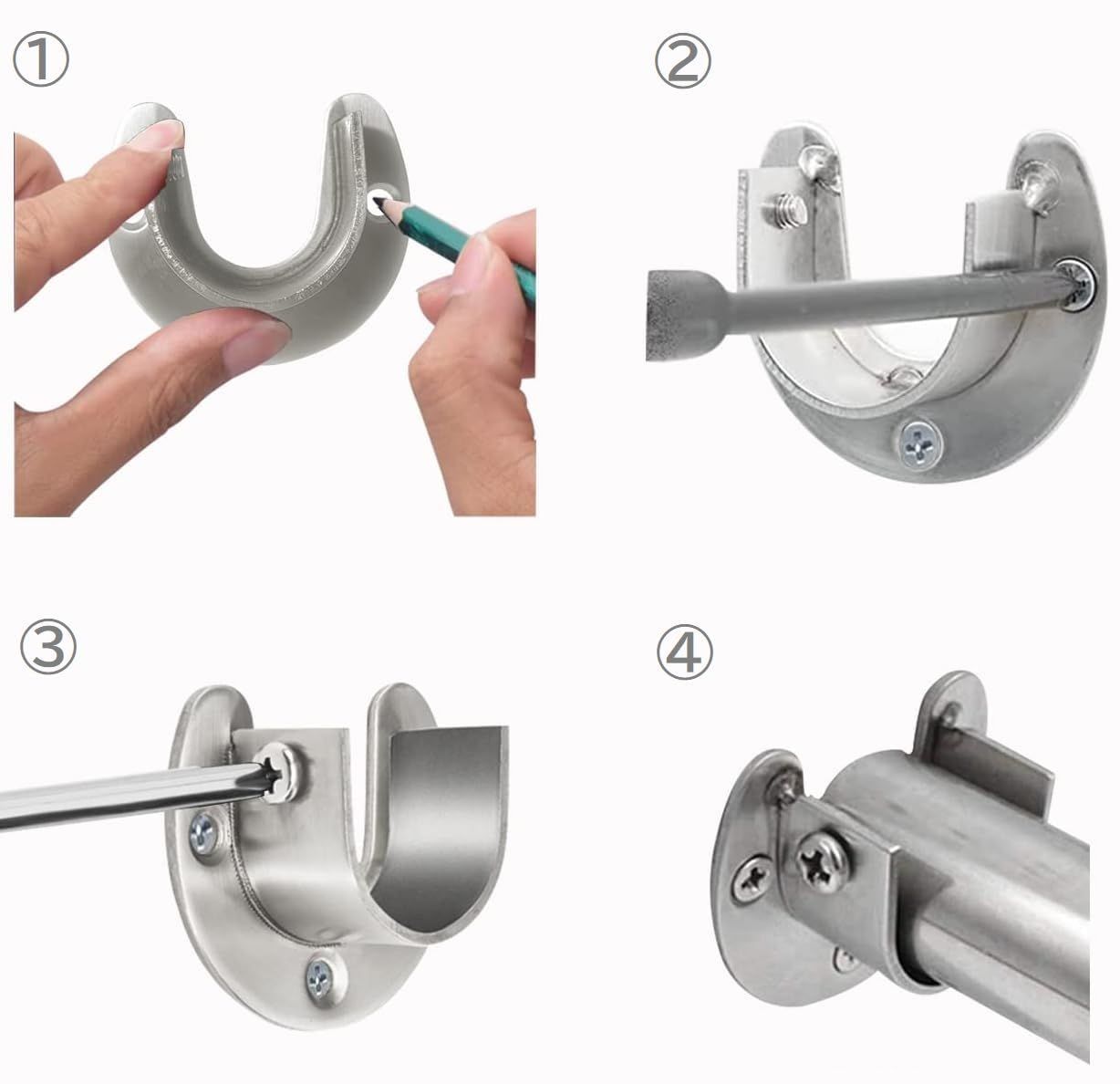 ①

②

③

④