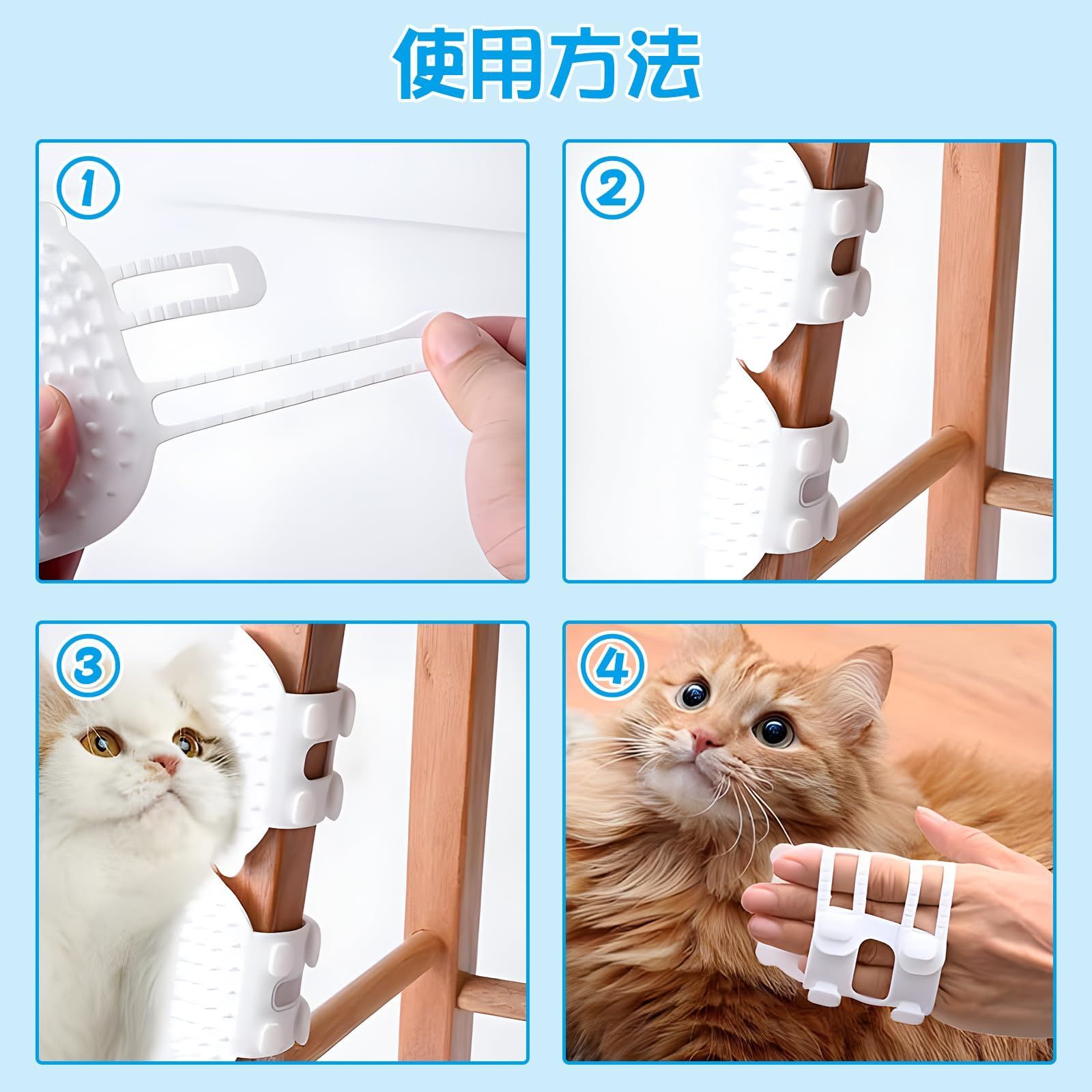 使用方法

1

2

3

4