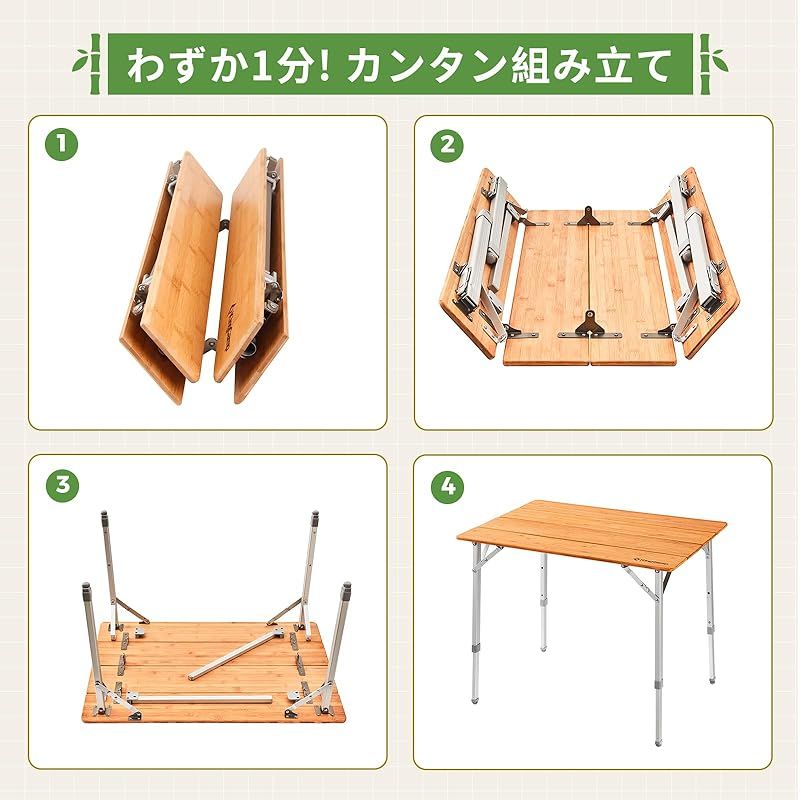 わずか1分! カンタン組み立て

1

2

3

4