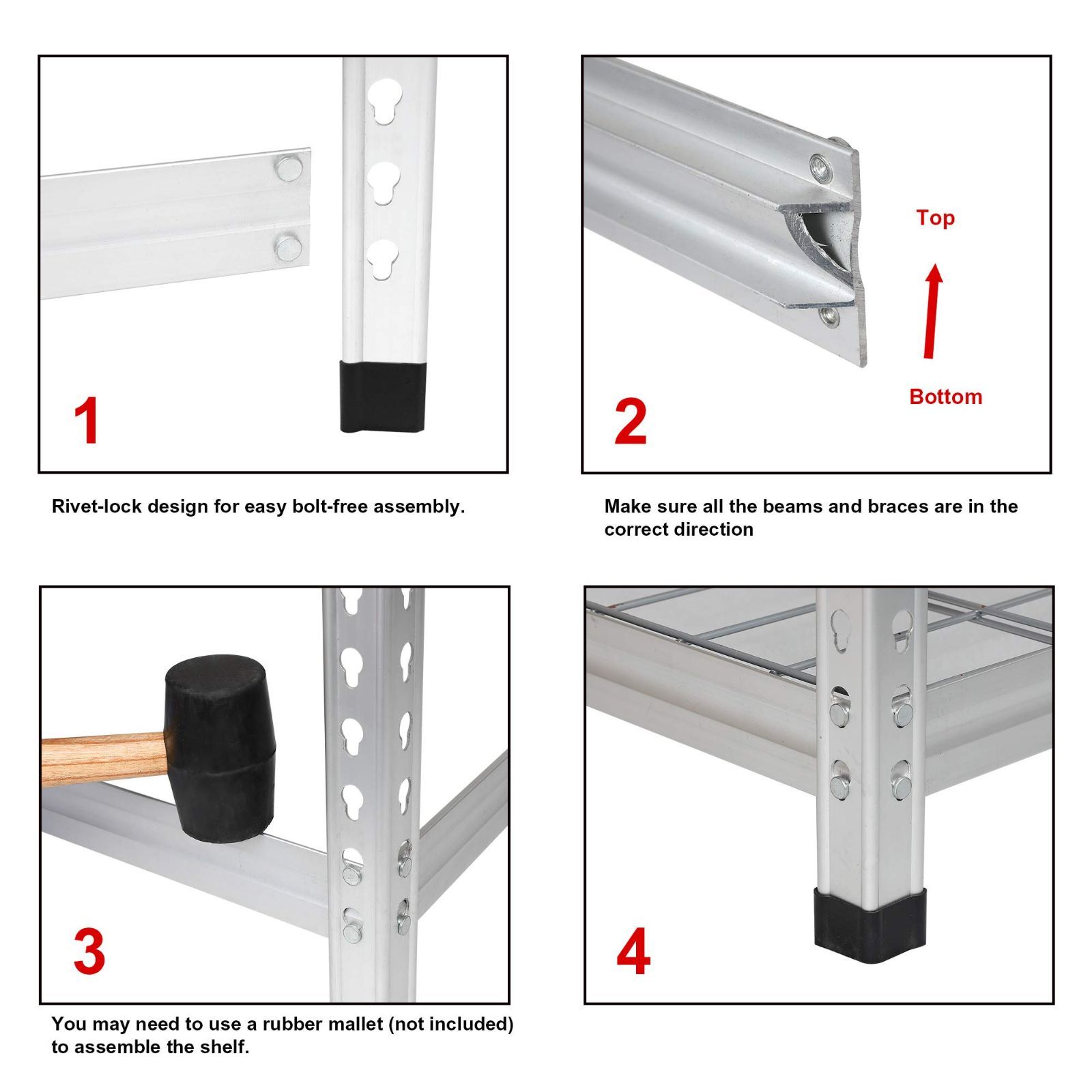 1

Rivet-lock design for easy bolt-free assembly.

Top

Bottom

2

Make sure all the beams and braces are in the correct direction

3

You may need to use a rubber mallet (not included) to assemble the shelf.

4