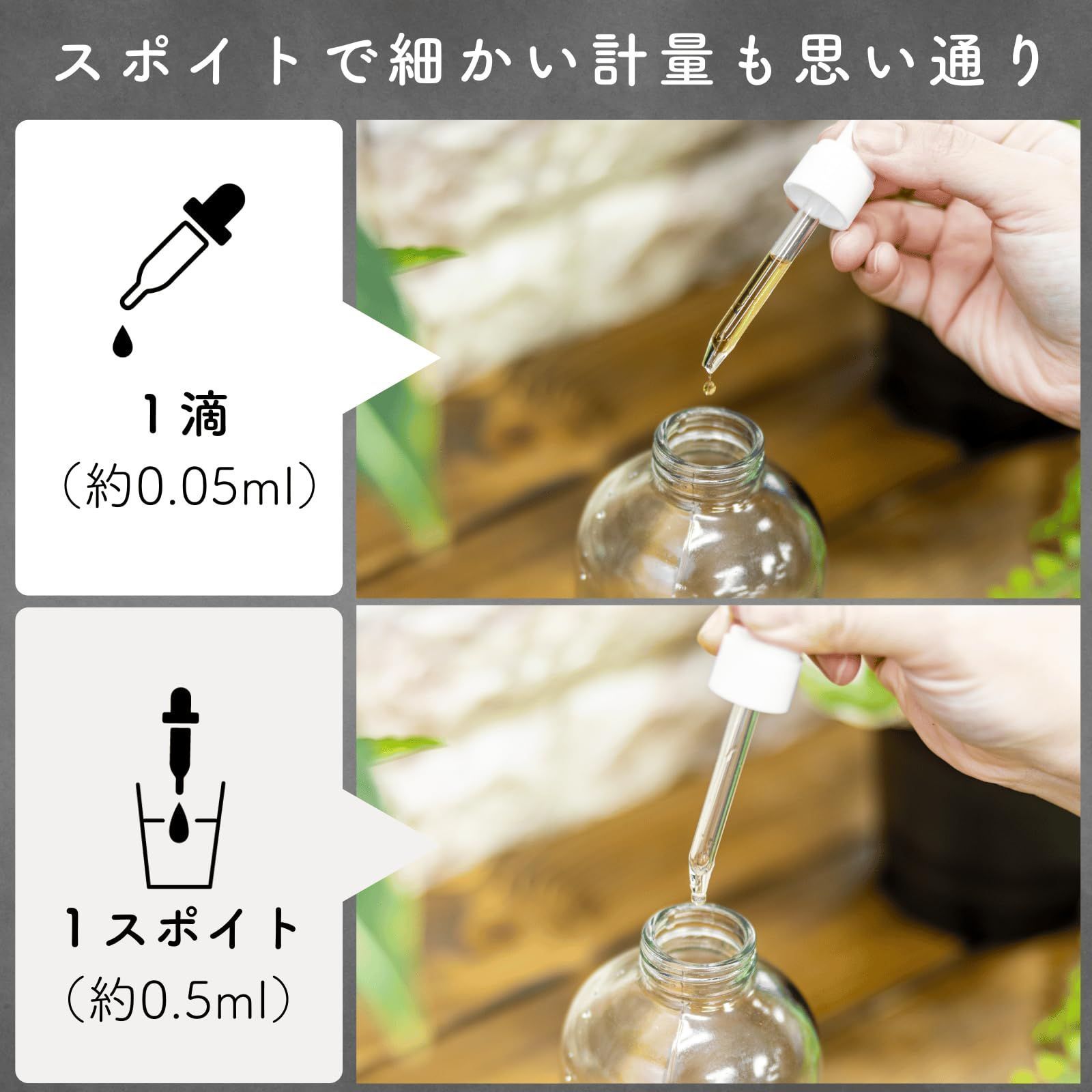 スポイトで細かい計量も思い通り

1滴
（約0.05ml）

1スポイト
（約0.5ml）