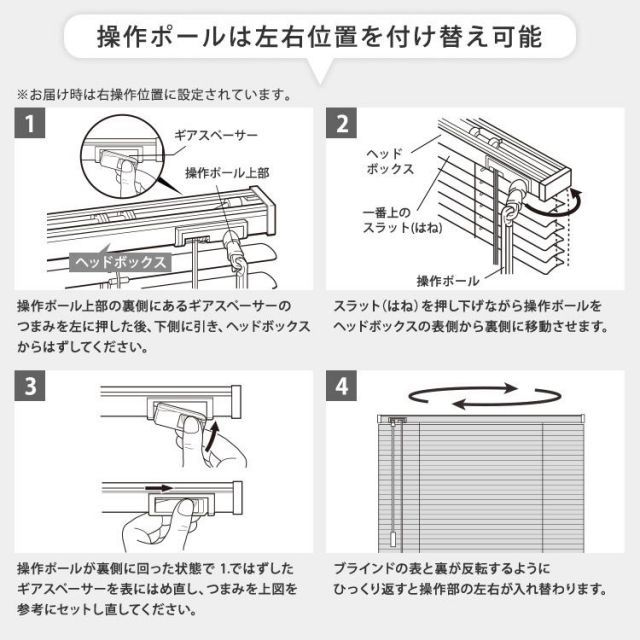 操作ポールは左右位置を付け替え可能

※お届け時は右操作位置に設定されています。

1

ギアスペーサー

操作ポール上部

ヘッドボックス

操作ポール上部の裏側にあるギアスペーサーのつまみを左に押した後、下側に引き、ヘッドボックスからはずしてください。

2

ヘッドボックス

一番上のスラット(はね)

操作ポール

スラット(はね)を押し下げながら操作ポールをヘッドボックスの表側から裏側に移動させます。

3

操作ポールが裏側に回った状態で 1.ではずしたギアスペーサーを表にはめ直し、つまみを上図を参考にセットし直してください。

4

ブラインドの表と裏が反転するようにひっくり返すと操作部の左右が入れ替わります。