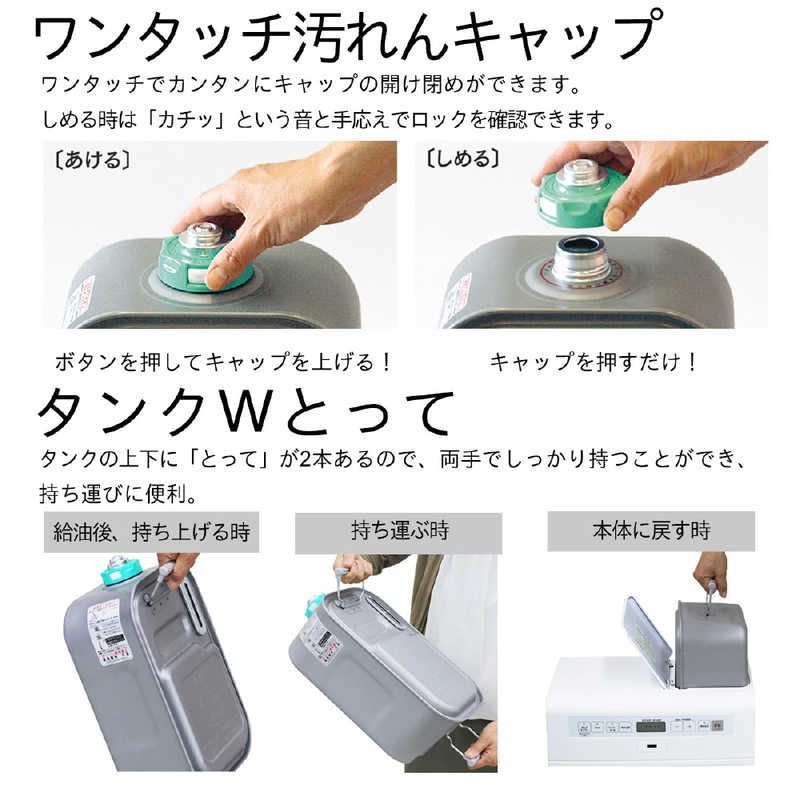 ワンタッチ汚れんキャップ

ワンタッチでカンタンにキャップの開け閉めができます。
しめる時は「カチッ」という音と手応えでロックを確認できます。

〔あける〕

〔しめる〕

ボタンを押してキャップを上げる！

キャップを押すだけ！

タンクWとって

タンクの上下に「とって」が2本あるので、両手でしっかり持つことができ、持ち運びに便利。

給油後、持ち上げる時

持ち運ぶ時

本体に戻す時