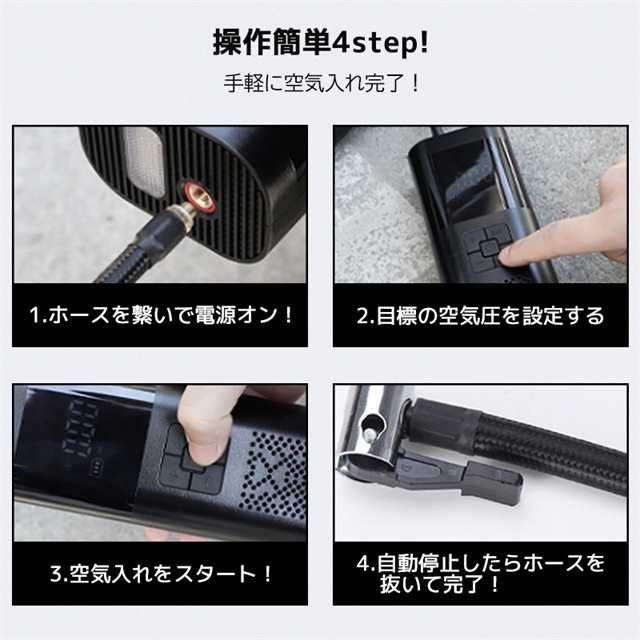 操作簡単4step!

手軽に空気入れ完了！

1.ホースを繋いで電源オン！

2.目標の空気圧を設定する

3.空気入れをスタート！

4.自動停止したらホースを抜いて完了！