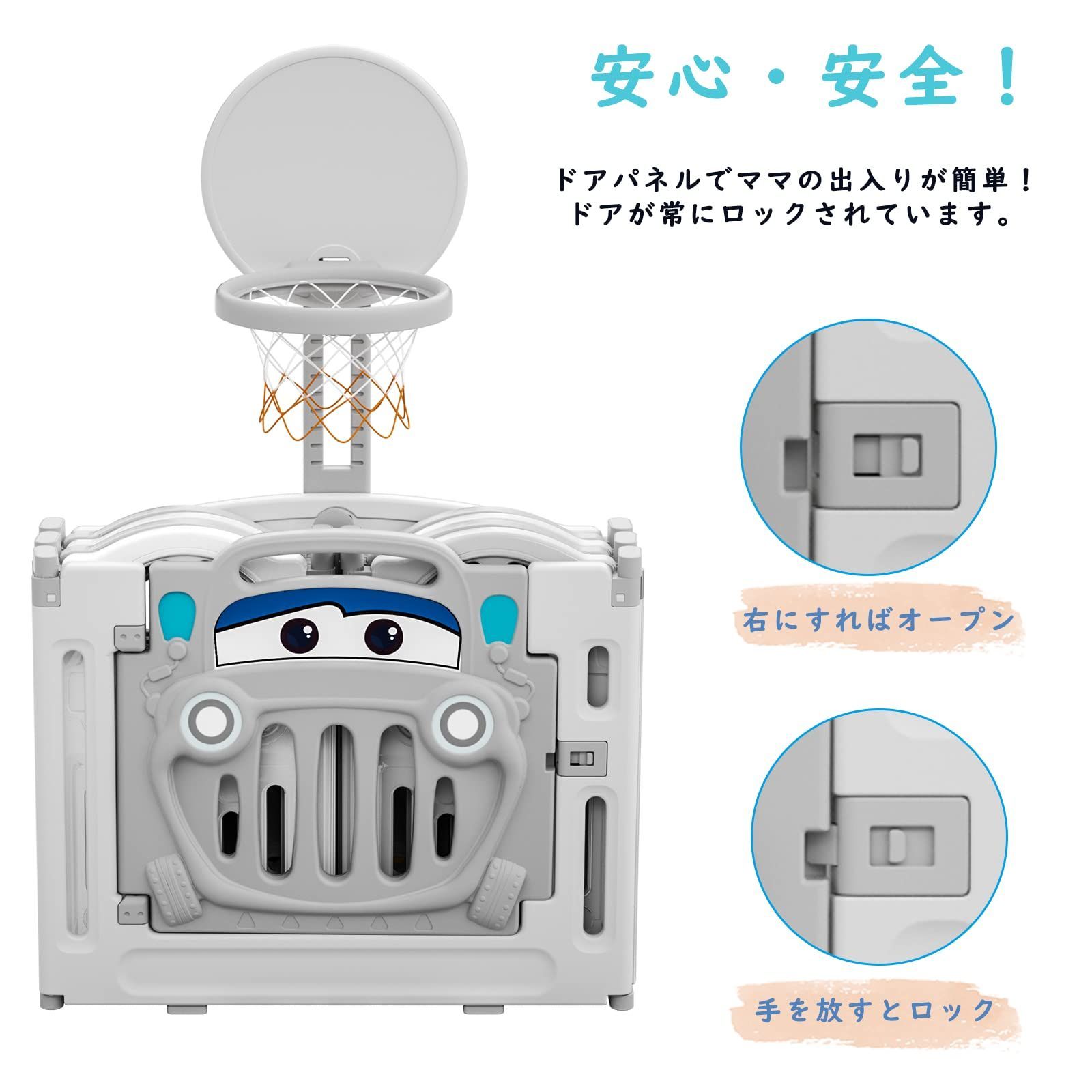 安心・安全！

ドアパネルでママの出入りが簡単！
ドアが常にロックされています。

右にすればオープン

手を放すとロック