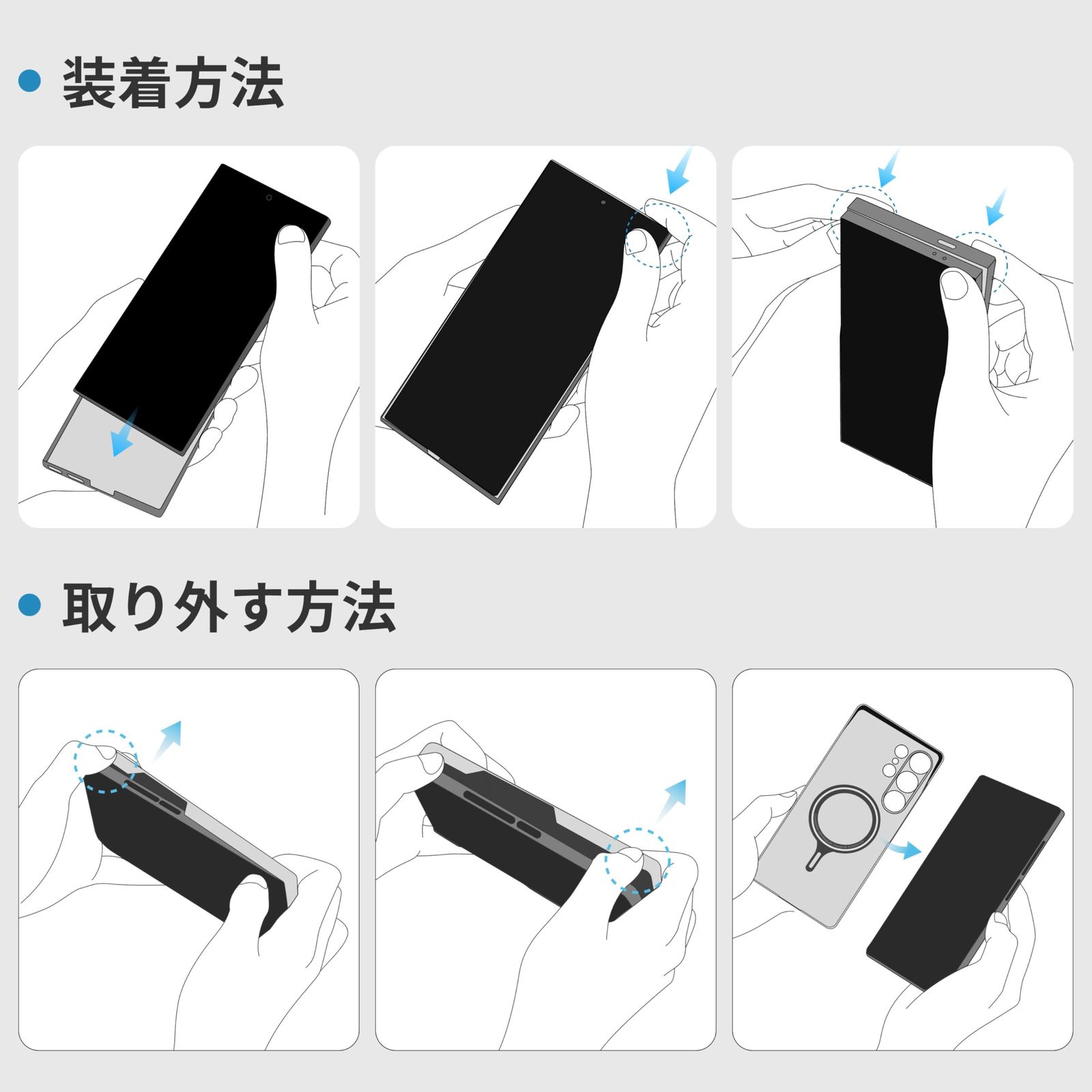 装着方法

取り外す方法