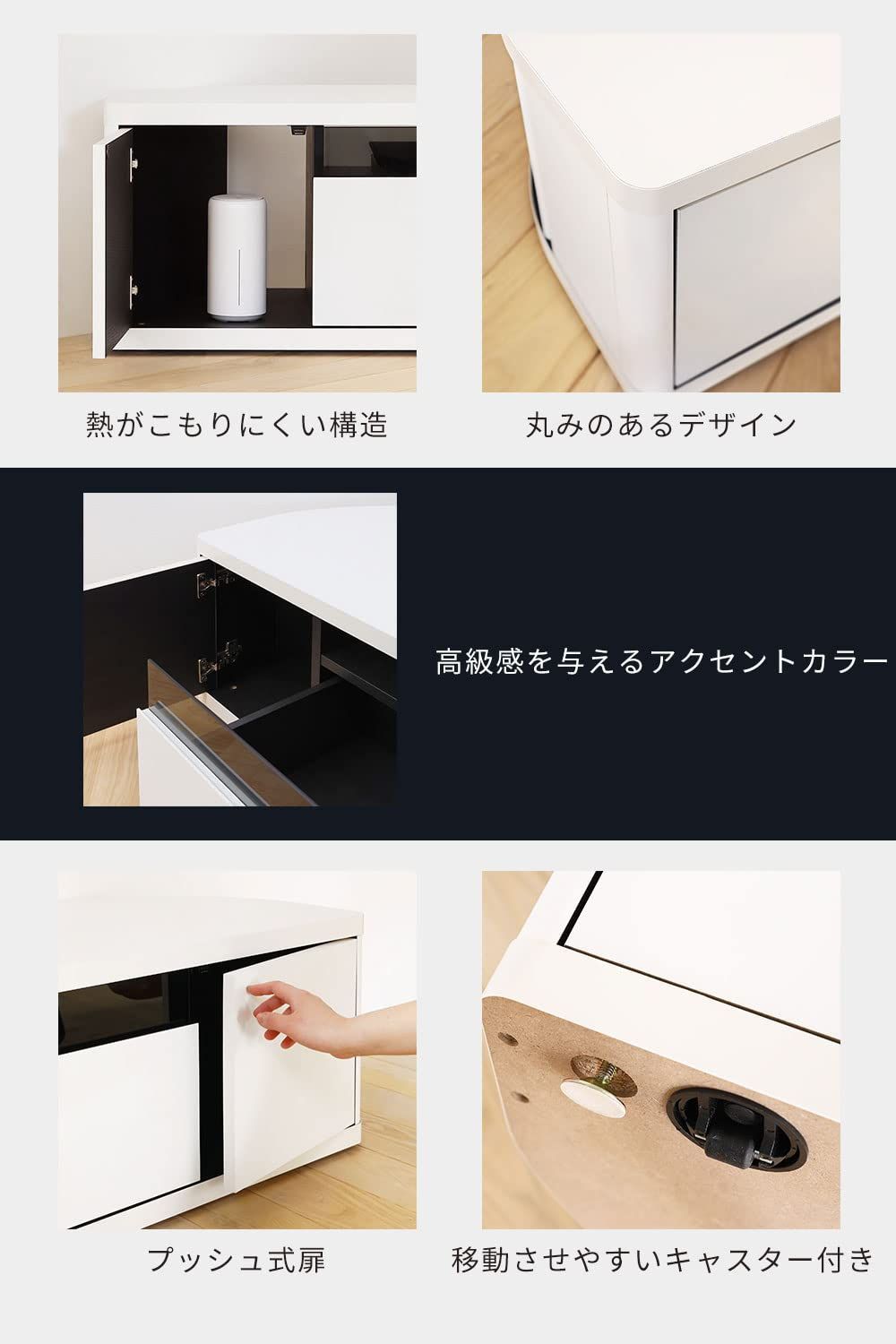 熱がこもりにくい構造

丸みのあるデザイン

高級感を与えるアクセントカラー

プッシュ式扉

移動させやすいキャスター付き