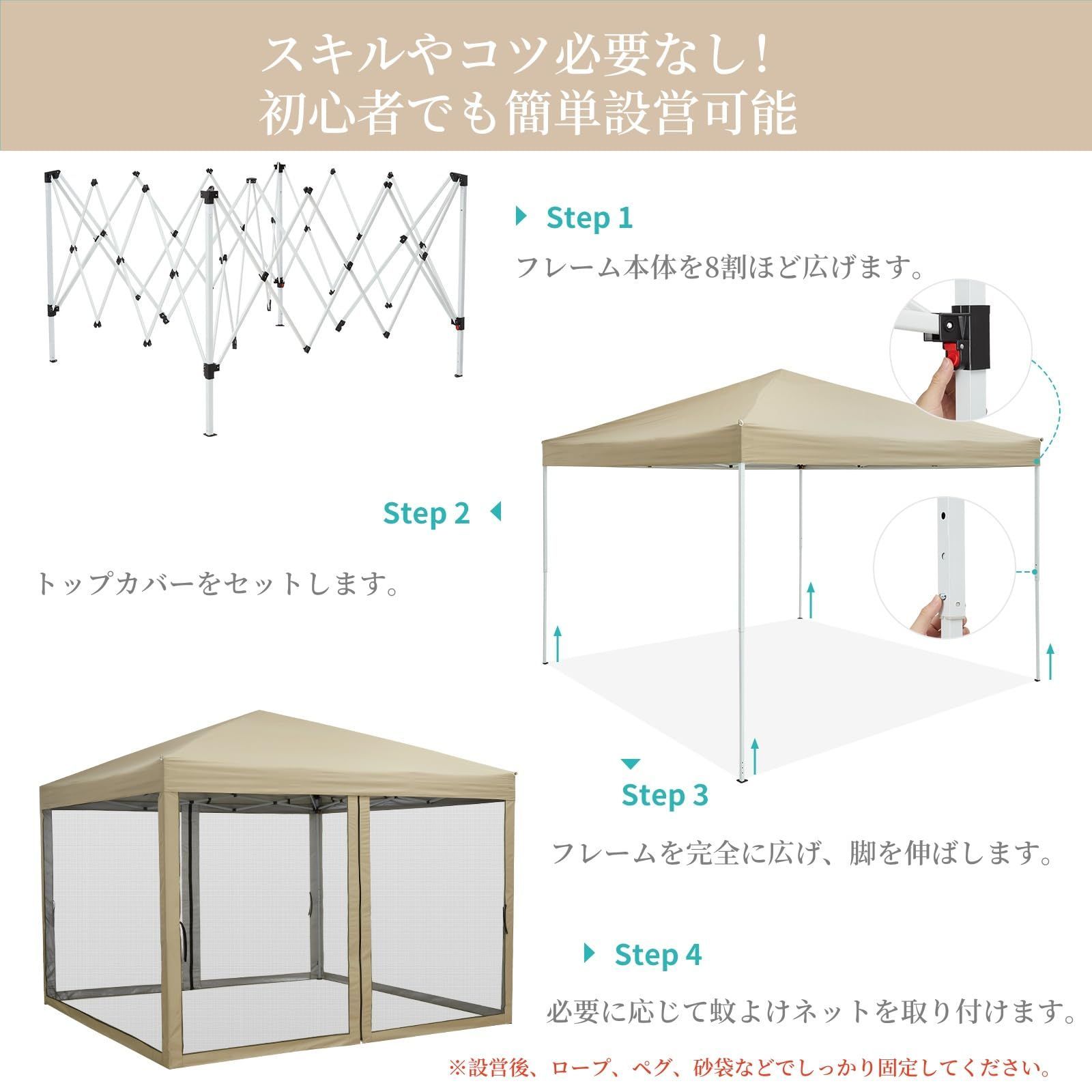 スキルやコツ必要なし！
初心者でも簡単設営可能

Step 1

フレーム本体を8割ほど広げます。

Step 2

トップカバーをセットします。

Step 3

フレームを完全に広げ、脚を伸ばします。

Step 4

必要に応じて蚊よけネットを取り付けます。

※設営後、ロープ、ペグ、砂袋などでしっかり固定してください。