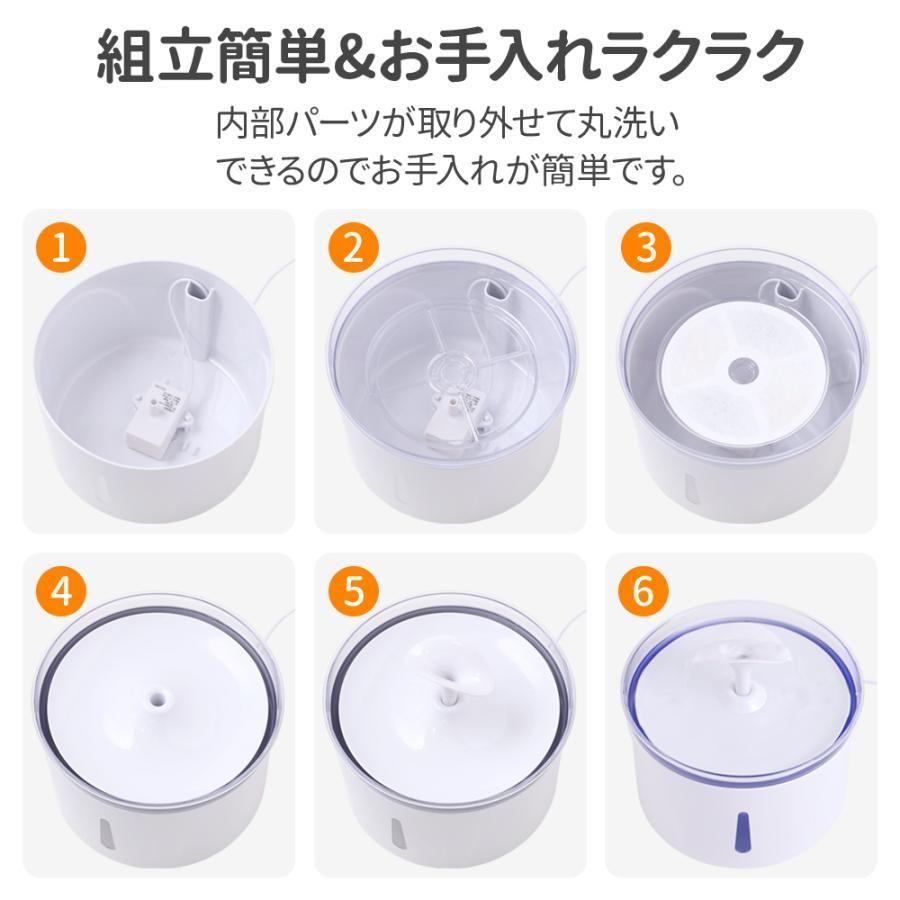 組立簡単&お手入れラクラク

内部パーツが取り外せて丸洗いできるのでお手入れが簡単です。

1

2

3

4

5

6