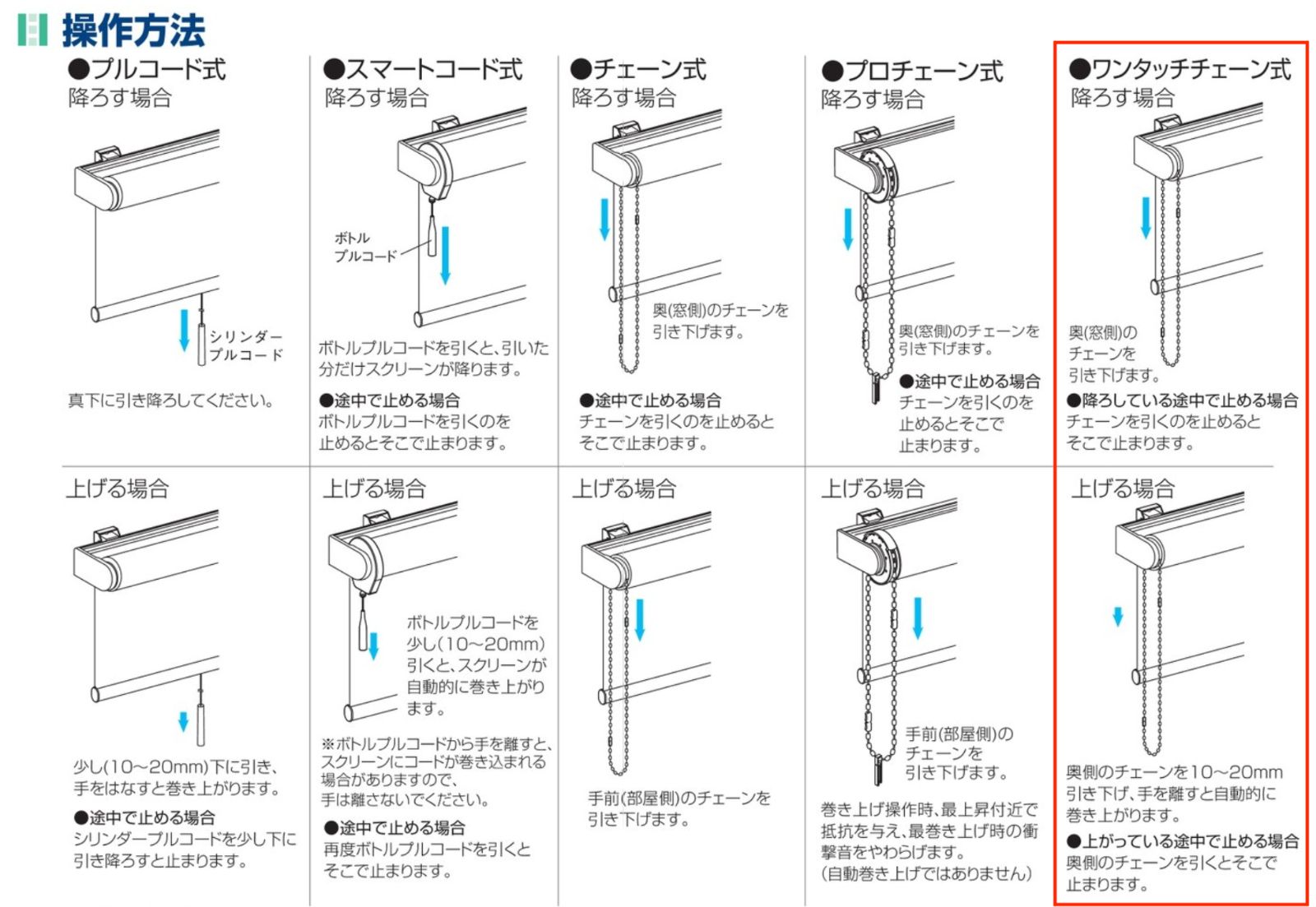 操作方法

●プルコード式
降ろす場合
シリンダープルコード
真下に引き降ろしてください。

上げる場合
少し(10～20mm)下に引き、手をはなすと巻き上がります。
●途中で止める場合
シリンダープルコードを少し下に引き降ろすと止まります。

●スマートコード式
降ろす場合
ボトルプルコード
ボトルプルコードを引くと、引いた分だけスクリーンが降ります。
●途中で止める場合
ボトルプルコードを引くのを止めるとそこで止まります。

上げる場合
ボトルプルコードを少し(10～20mm)引くと、スクリーンが自動的に巻き上がります。
※ボトルプルコードから手を離すと、スクリーンにコードが巻き込まれる場合がありますので、手は離さないでください。
●途中で止める場合
再度ボトルプルコードを引くとそこで止まります。

●チェーン式
降ろす場合
奥(窓側)のチェーンを引き下げます。
●途中で止める場合
チェーンを引くのを止めるとそこで止まります。

上げる場合
手前(部屋側)のチェーンを引き下げます。

●プロチェーン式
降ろす場合
奥(窓側)のチェーンを引き下げます。
●途中で止める場合
チェーンを引くのを止めるとそこで止まります。

上げる場合
手前(部屋側)のチェーンを引き下げます。
巻き上げ操作時、最上昇付近で抵抗を与え、最巻き上げ時の衝撃音をやわらげます。
(自動巻き上げではありません)

●ワンタッチチェーン式
降ろす場合
奥(窓側)のチェーンを引き下げます。
●降ろしている途中で止める場合
チェーンを引くのを止めるとそこで止まります。

上げる場合
奥側のチェーンを10～20mm引き下げ、手を離すと自動的に巻き上がります。
●上がっている途中で止める場合
奥側のチェーンを引くとそこで止まります。