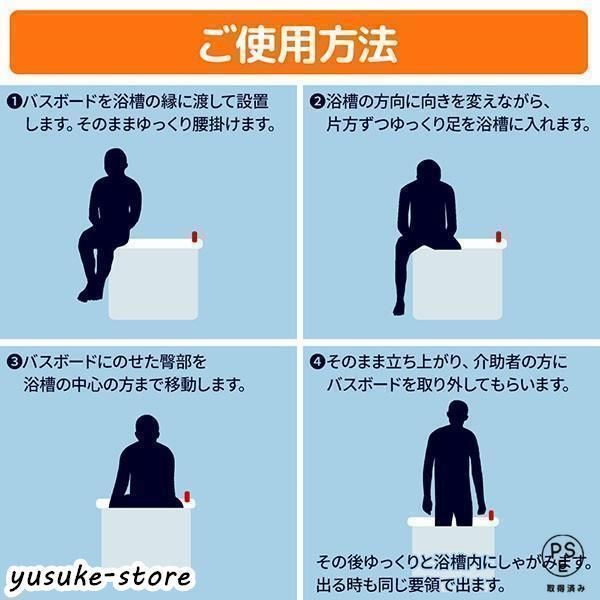 ご使用方法

❶バスボードを浴槽の縁に渡して設置します。そのままゆっくり腰掛けます。

❷浴槽の方向に向きを変えながら、片方ずつゆっくり足を浴槽に入れます。

❸バスボードにのせた臀部を浴槽の中心の方まで移動します。

❹そのまま立ち上がり、介助者の方にバスボードを取り外してもらいます。

その後ゆっくりと浴槽内にしゃがみます。出る時も同じ要領で出ます。

PS E
取得済み

yusuke-store