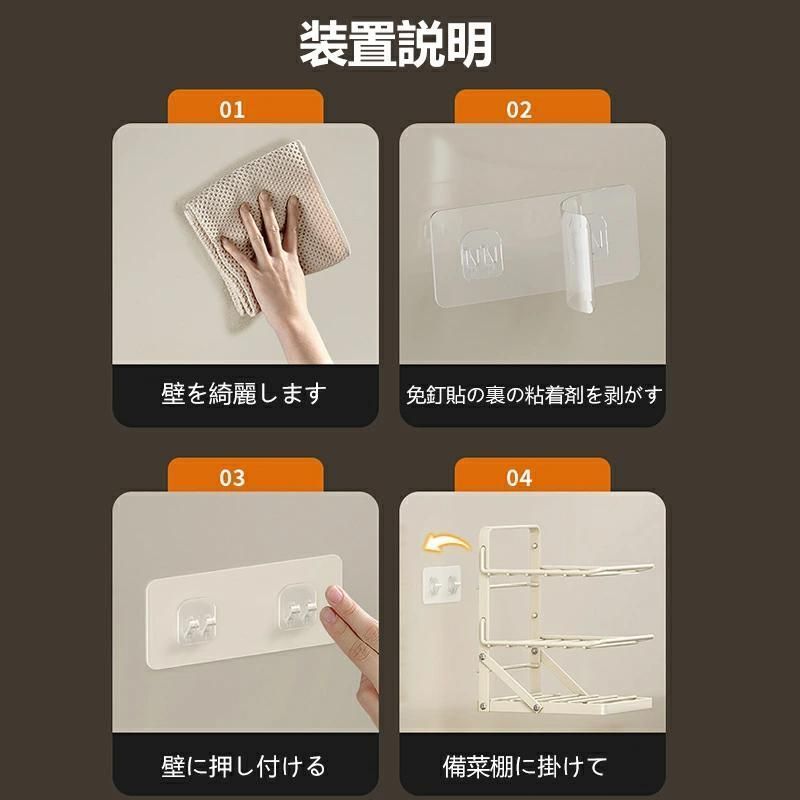 装置説明

01

壁を綺麗します

02

免釘貼の裏の粘着剤を剥がす

03

壁に押し付ける

04

備菜棚に掛けて