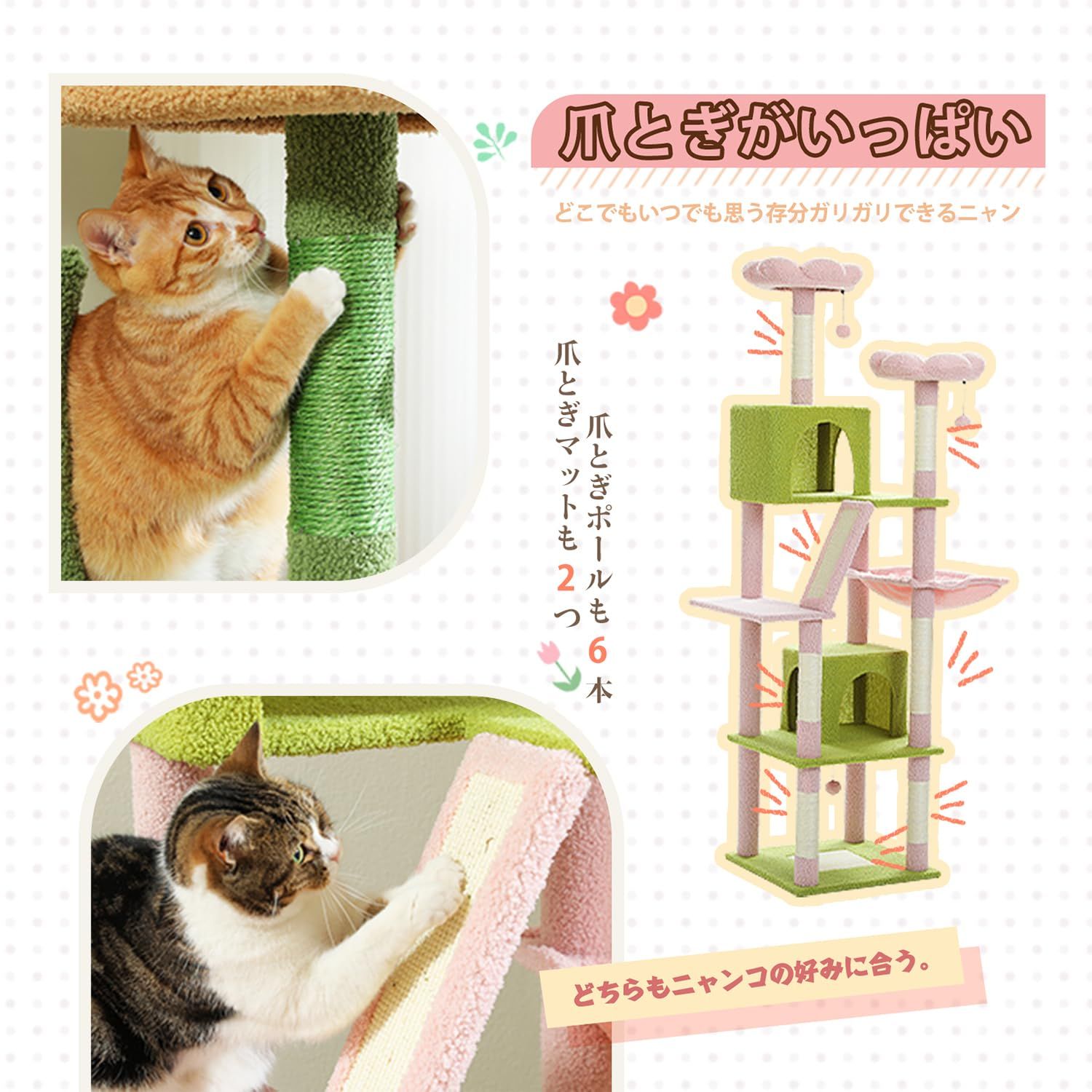 爪とぎがいっぱい

どこでもいつでも思う存分ガリガリできるニャン

爪とぎポールも6本

爪とぎマットも2つ

どちらもニャンコの好みに合う。