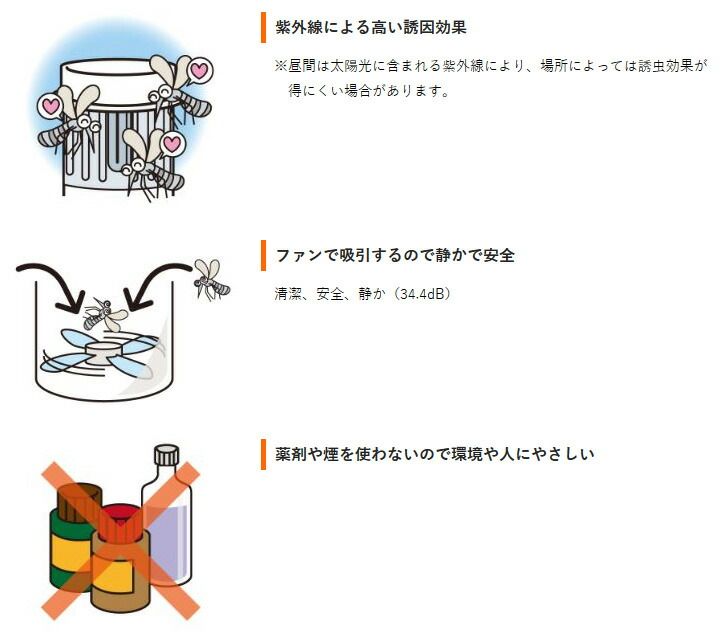 紫外線による高い誘因効果

※昼間は太陽光に含まれる紫外線により、場所によっては誘虫効果が得にくい場合があります。

ファンで吸引するので静かで安全

清潔、安全、静か（34.4dB）

薬剤や煙を使わないので環境や人にやさしい