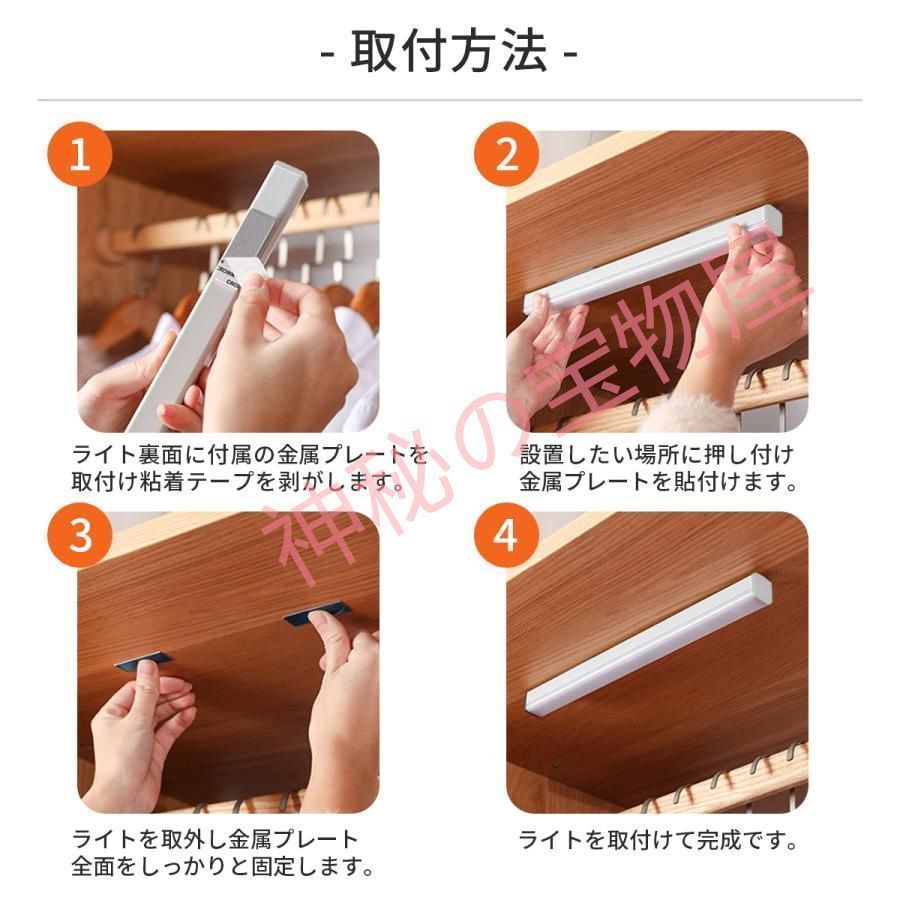 - 取付方法 -

1

ライト裏面に付属の金属プレートを取付け粘着テープを剥がします。

2

設置したい場所に押し付け金属プレートを貼付けます。

3

ライトを取外し金属プレート全面をしっかりと固定します。

4

ライトを取付けて完成です。

神秘の宝物屋