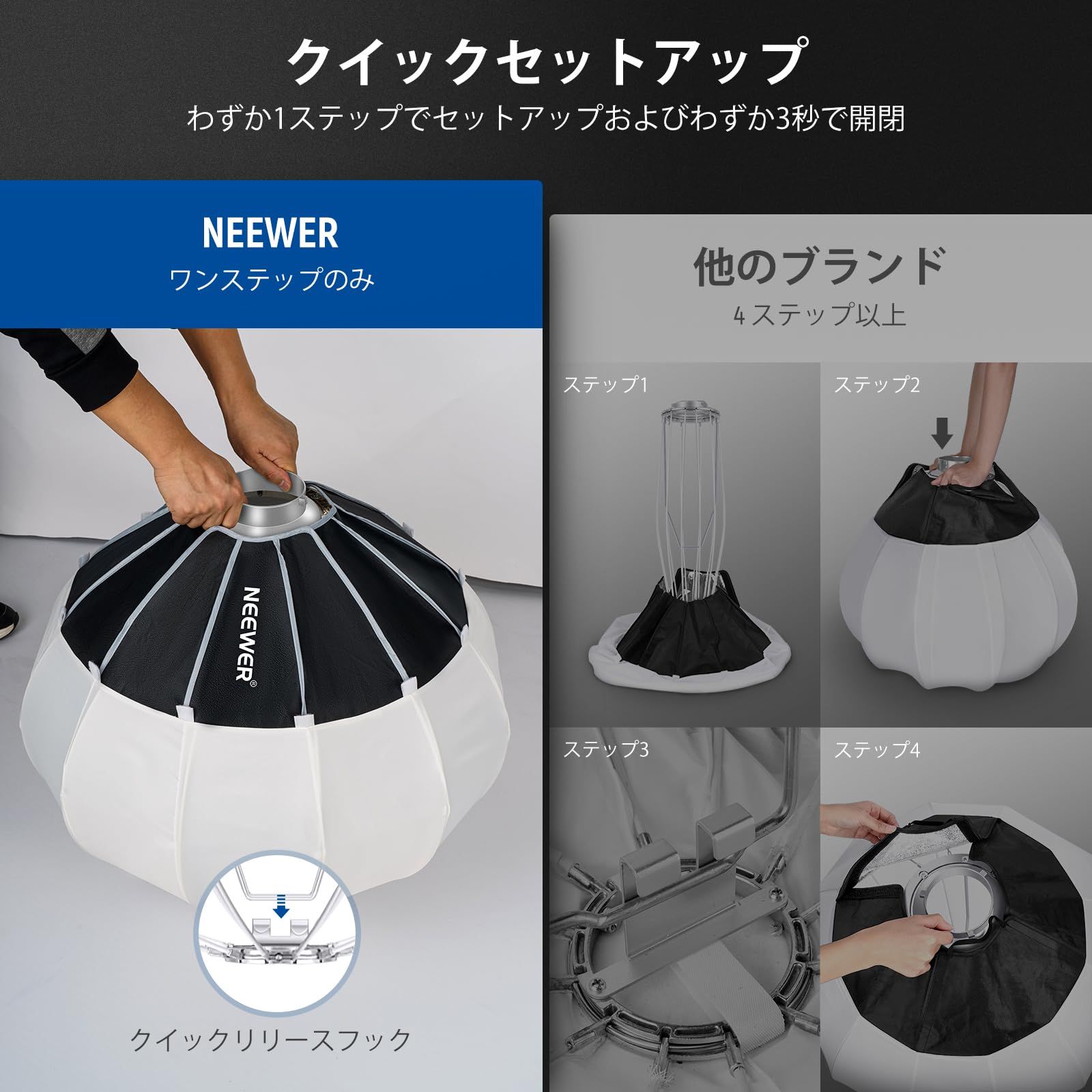 クイックセットアップ

わずか1ステップでセットアップおよびわずか3秒で開閉

NEEWER
ワンステップのみ

NEEWER®

クイックリリースフック

他のブランド
4ステップ以上

ステップ1

ステップ2

ステップ3

ステップ4