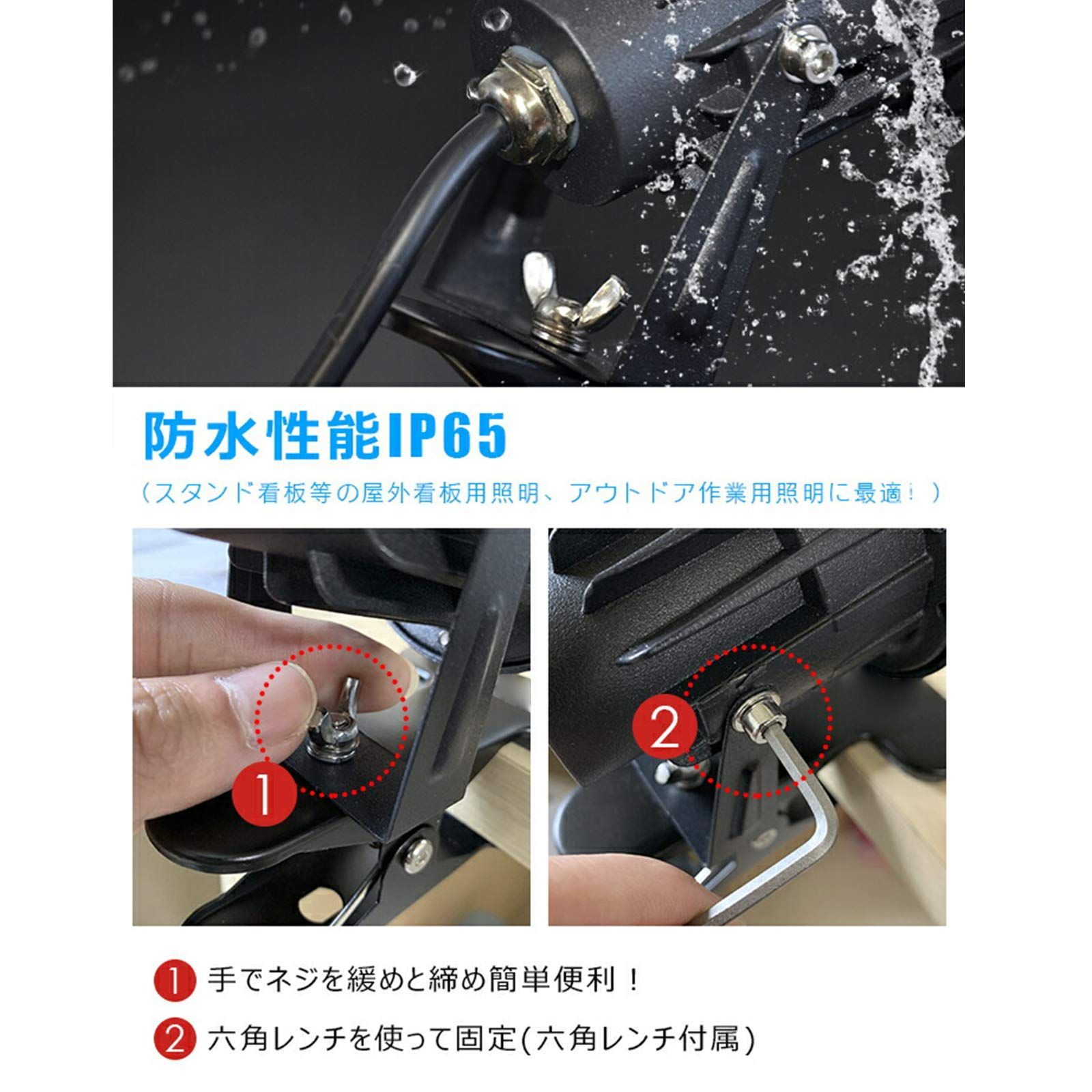 防水性能IP65

（スタンド看板等の屋外看板用照明、アウトドア作業用照明に最適！）

1

2

1 手でネジを緩めと締め簡単便利！

2 六角レンチを使って固定(六角レンチ付属)