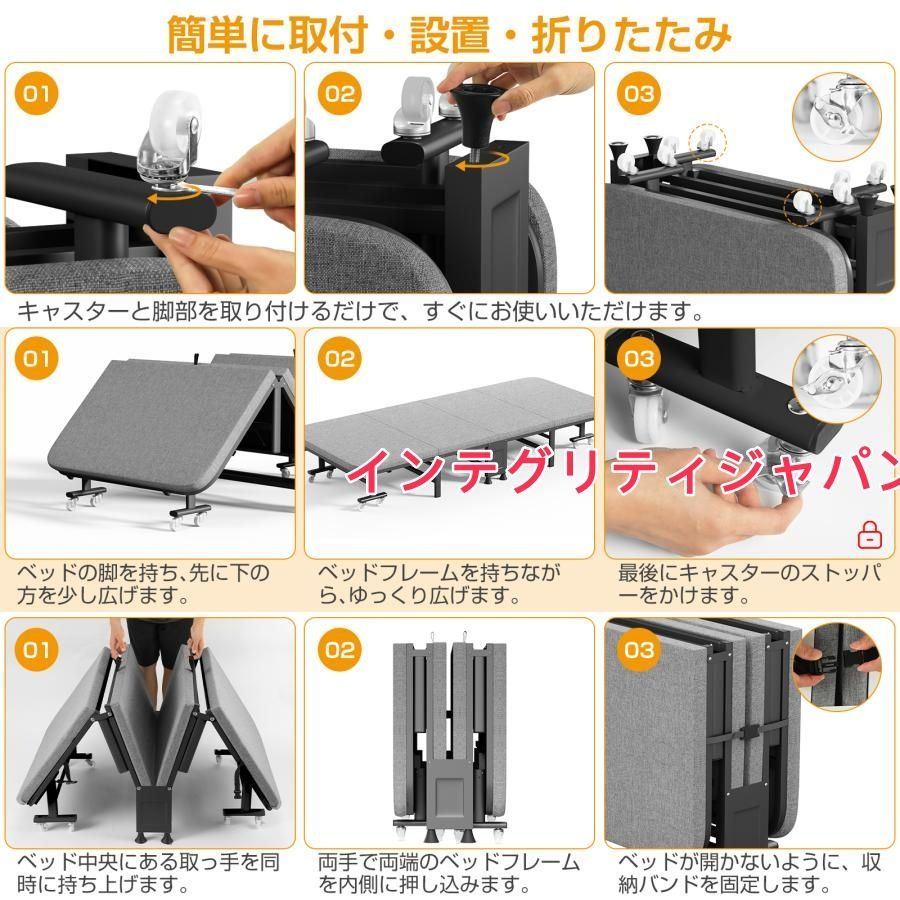 簡単に取付・設置・折りたたみ

01

02

03

キャスターと脚部を取り付けるだけで、すぐにお使いいただけます。

01

02

03

インテグリティジャパン

ベッドの脚を持ち、先に下の方を少し広げます。

ベッドフレームを持ちながら、ゆっくり広げます。

最後にキャスターのストッパーをかけます。

01

02

03

ベッド中央にある取っ手を同時に持ち上げます。

両手で両端のベッドフレームを内側に押し込みます。

ベッドが開かないように、収納バンドを固定します。