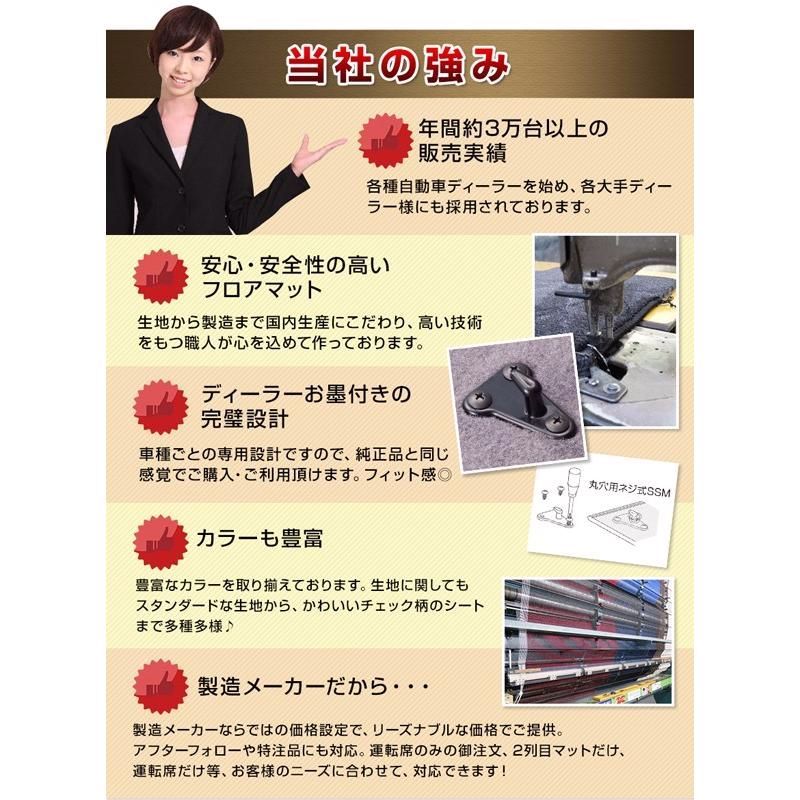 当社の強み

年間約3万台以上の販売実績

各種自動車ディーラーを始め、各大手ディーラー様にも採用されております。

安心・安全性の高いフロアマット

生地から製造まで国内生産にこだわり、高い技術をもつ職人が心を込めて作っております。

ディーラーお墨付きの完璧設計

車種ごとの専用設計ですので、純正品と同じ感覚でご購入・ご利用頂けます。フィット感◎

丸穴用ネジ式SSM

カラーも豊富

豊富なカラーを取り揃えております。生地に関してもスタンダードな生地から、かわいいチェック柄のシートまで多種多様♪

製造メーカーだから・・・

製造メーカーならではの価格設定で、リーズナブルな価格でご提供。アフターフォローや特注品にも対応。運転席のみの御注文、2列目マットだけ、運転席だけ等、お客様のニーズに合わせて、対応できます！