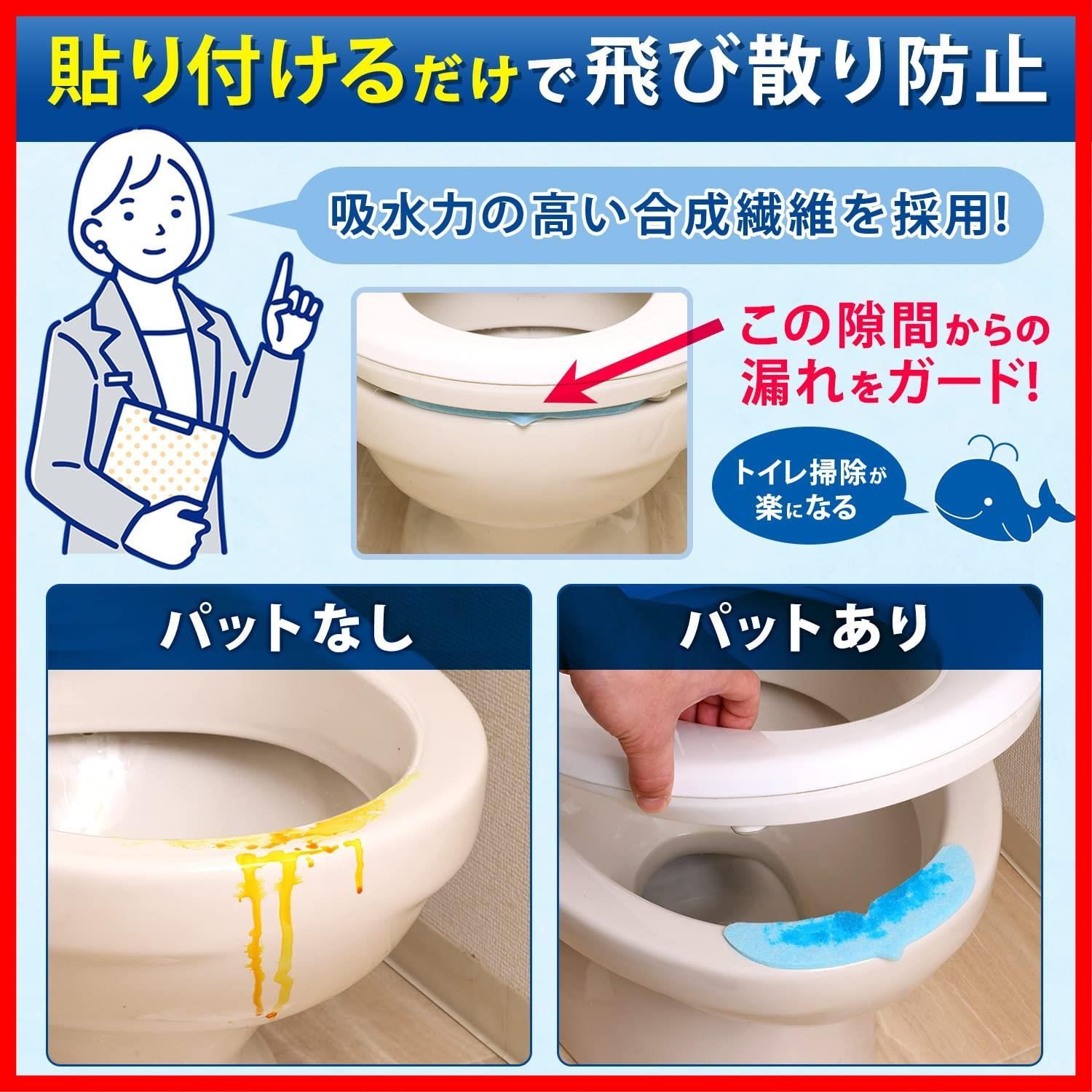 貼り付けるだけで飛び散り防止

吸水力の高い合成繊維を採用!

この隙間からの漏れをガード!

トイレ掃除が楽になる

パットなし

パットあり