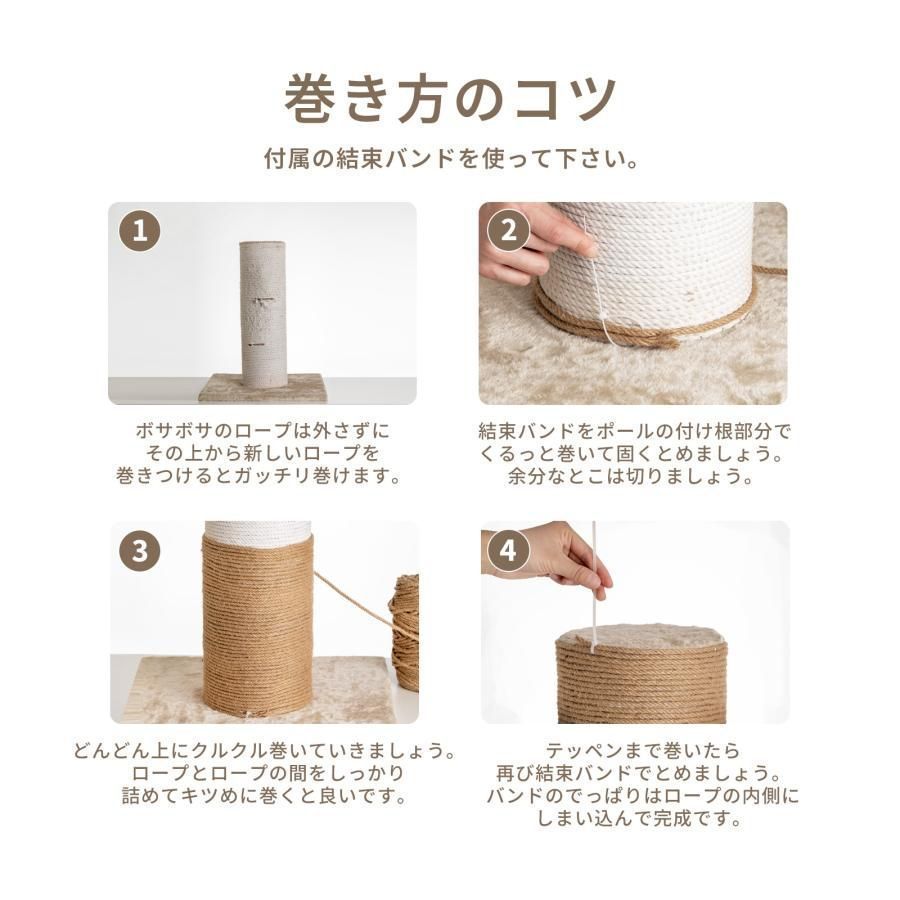 巻き方のコツ

付属の結束バンドを使って下さい。

1

ボサボサのロープは外さずに
その上から新しいロープを
巻きつけるとガッチリ巻けます。

2

結束バンドをポールの付け根部分で
くるっと巻いて固くとめましょう。
余分なとこは切りましょう。

3

どんどん上にクルクル巻いていきましょう。
ロープとロープの間をしっかり
詰めてキツめに巻くと良いです。

4

テッペンまで巻いたら
再び結束バンドでとめましょう。
バンドのでっぱりはロープの内側に
しまい込んで完成です。