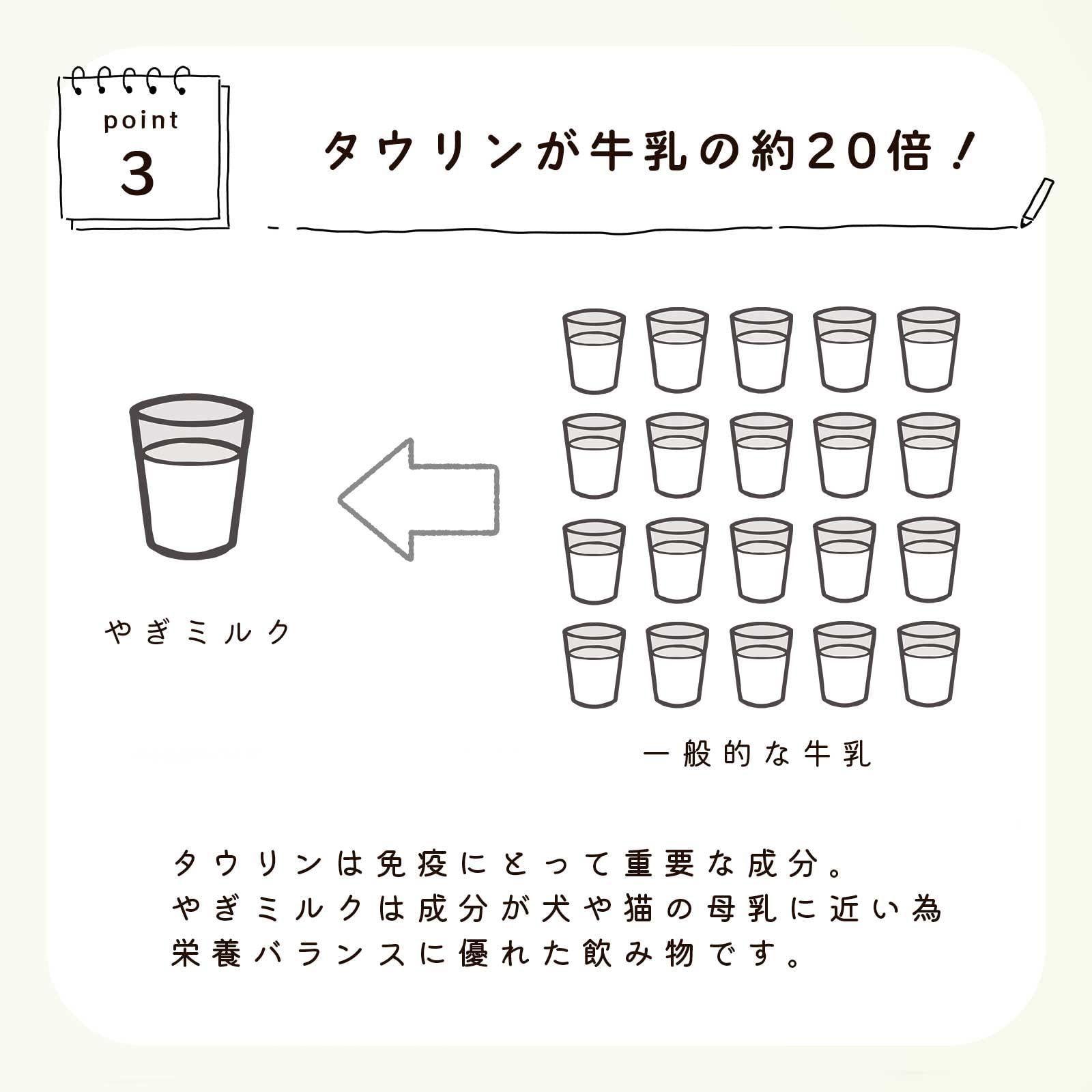 point
3

タウリンが牛乳の約20倍！

やぎミルク

一般的な牛乳

タウリンは免疫にとって重要な成分。
やぎミルクは成分が犬や猫の母乳に近い為
栄養バランスに優れた飲み物です。