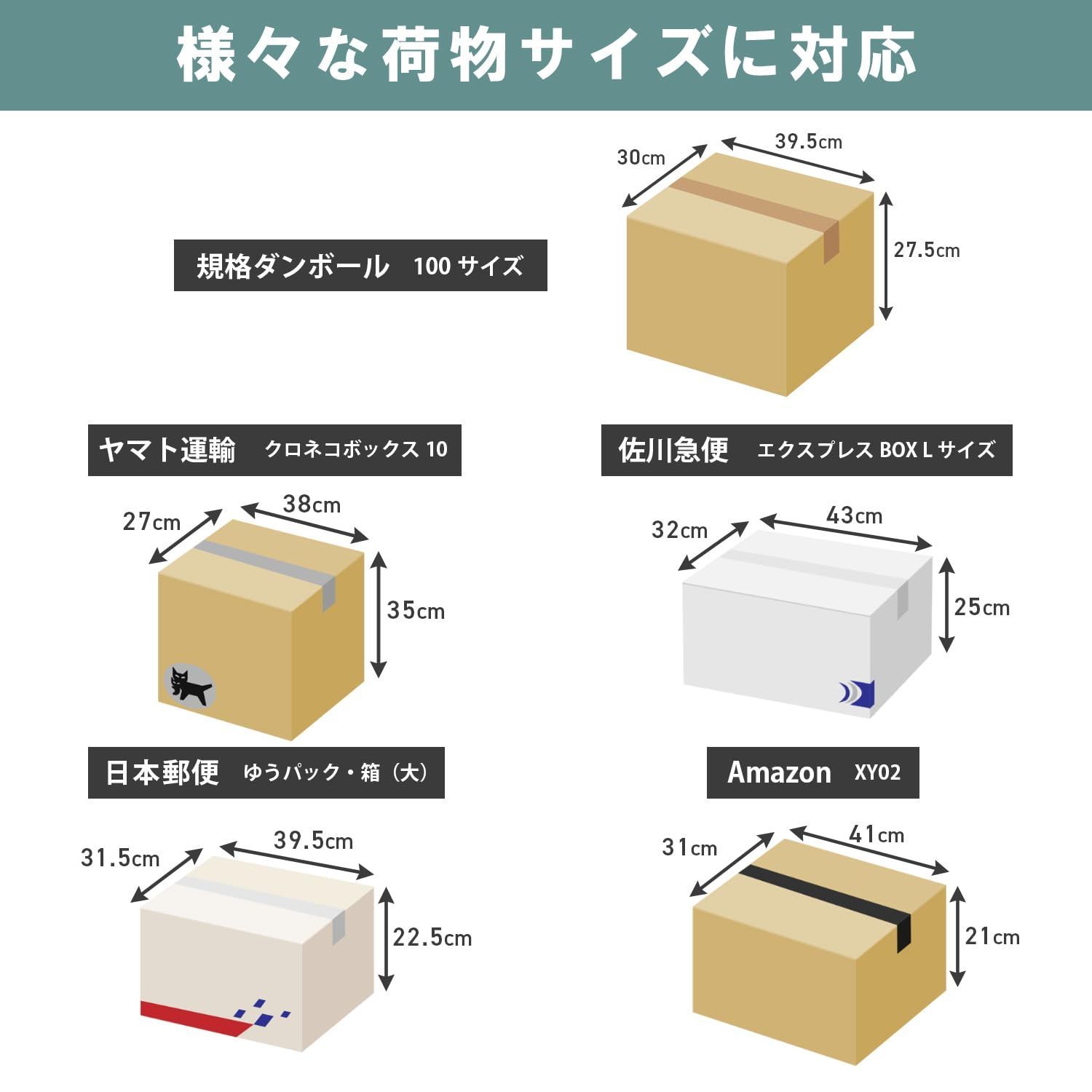 様々な荷物サイズに対応

規格ダンボール　100 サイズ

30cm
39.5cm
27.5cm

ヤマト運輸　クロネコボックス 10

27cm
38cm
35cm

佐川急便　エクスプレス BOX L サイズ

32cm
43cm
25cm

日本郵便　ゆうパック・箱（大）

31.5cm
39.5cm
22.5cm

Amazon　XY02

31cm
41cm
21cm