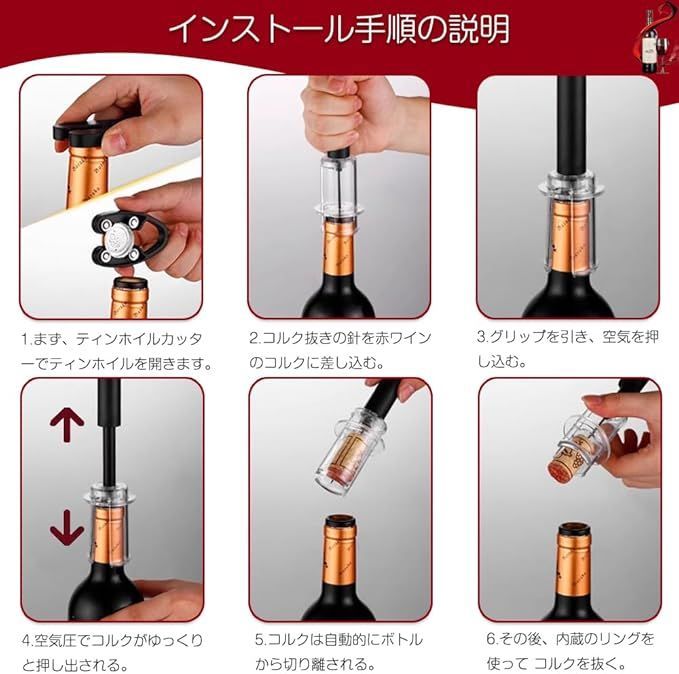 インストール手順の説明

1.まず、ティンホイルカッターでティンホイルを開きます。

2.コルク抜きの針を赤ワインのコルクに差し込む。

3.グリップを引き、空気を押し込む。

4.空気圧でコルクがゆっくりと押し出される。

5.コルクは自動的にボトルから切り離される。

6.その後、内蔵のリングを使って コルクを抜く。