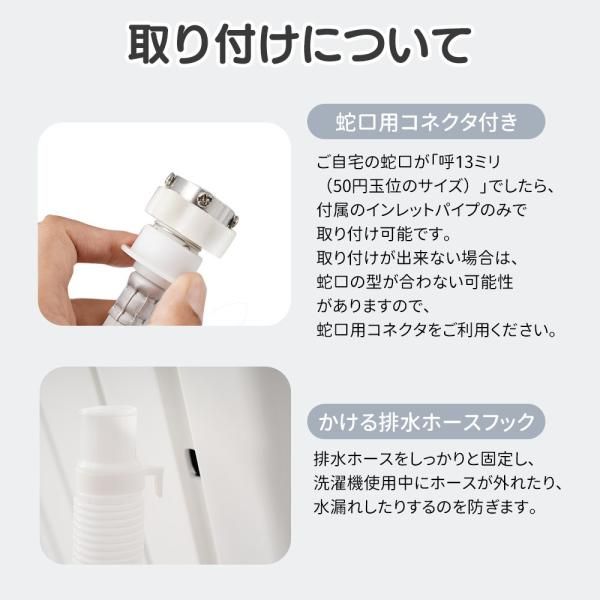 取り付けについて

蛇口用コネクタ付き

ご自宅の蛇口が「呼13ミリ（50円玉位のサイズ）」でしたら、付属のインレットパイプのみで取り付け可能です。
取り付けが出来ない場合は、蛇口の型が合わない可能性がありますので、蛇口用コネクタをご利用ください。

かける排水ホースフック

排水ホースをしっかりと固定し、洗濯機使用中にホースが外れたり、水漏れしたりするのを防ぎます。