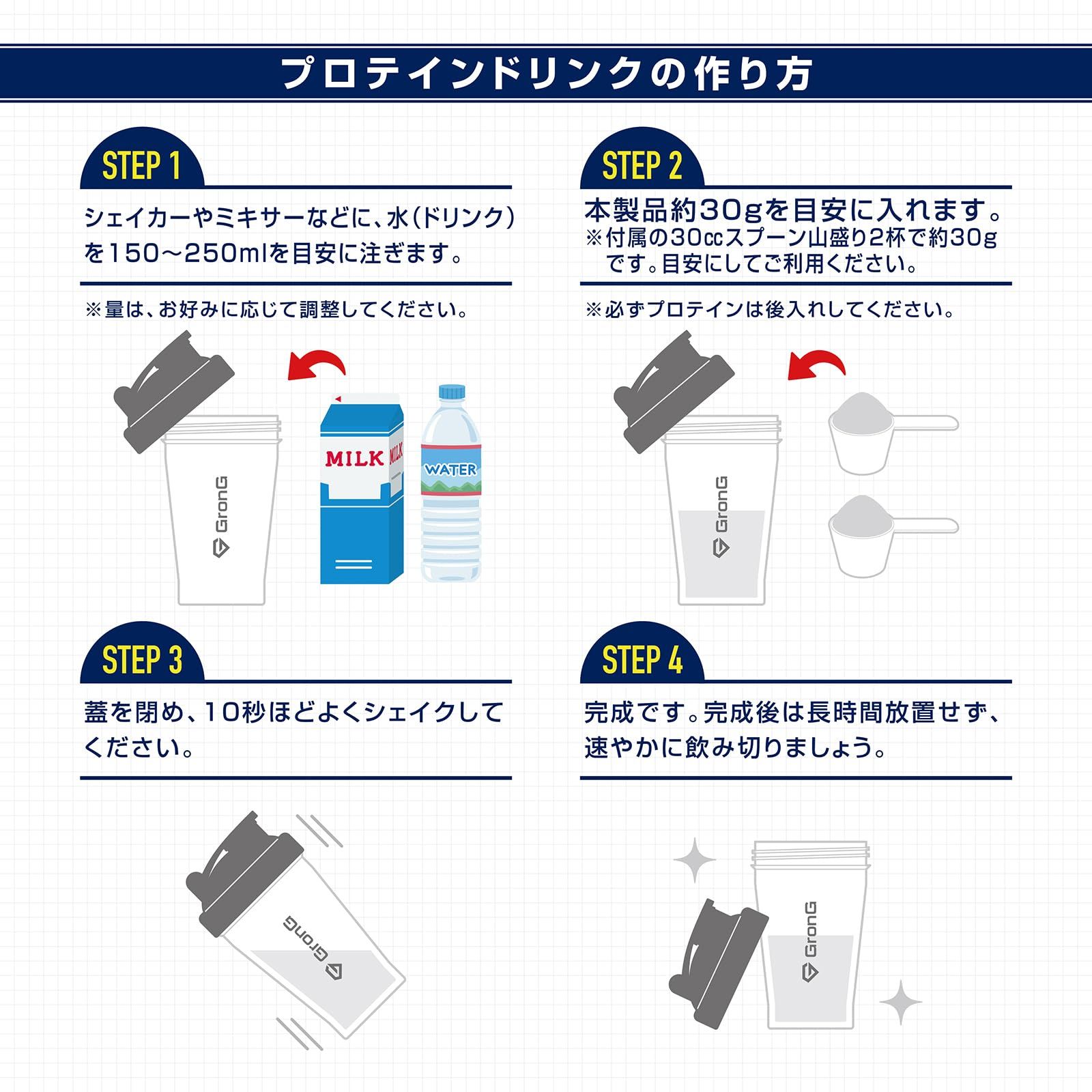 プロテインドリンクの作り方

STEP 1

シェイカーやミキサーなどに、水(ドリンク)を150～250mlを目安に注ぎます。

※量は、お好みに応じて調整してください。

GronG

MILK

MILK

WATER

STEP 2

本製品約30gを目安に入れます。
※付属の30㏄スプーン山盛り2杯で約30gです。目安にしてご利用ください。

※必ずプロテインは後入れしてください。

GronG

STEP 3

蓋を閉め、10秒ほどよくシェイクしてください。

GronG

STEP 4

完成です。完成後は長時間放置せず、速やかに飲み切りましょう。

GronG