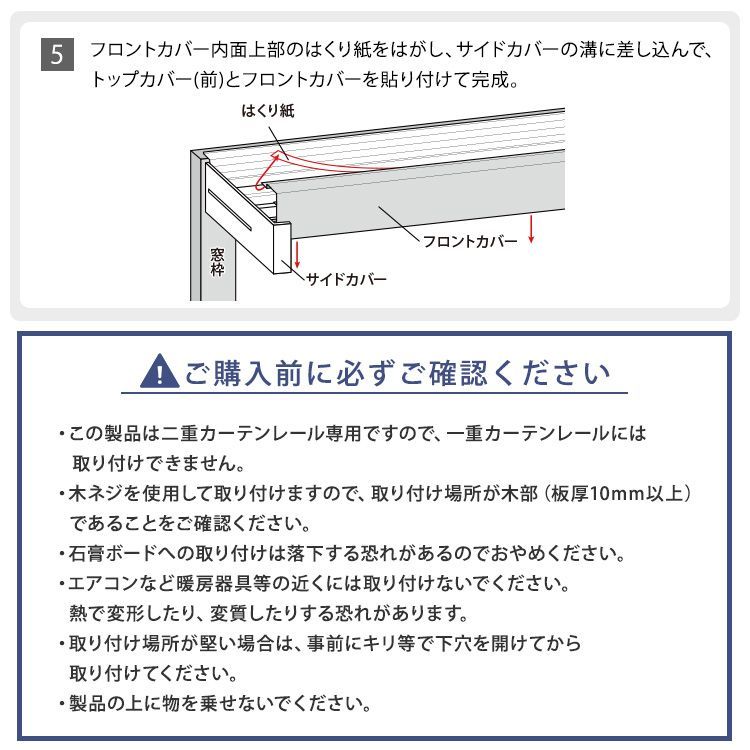 5 フロントカバー内面上部のはくり紙をはがし、サイドカバーの溝に差し込んで、トップカバー(前)とフロントカバーを貼り付けて完成。

はくり紙

フロントカバー

窓枠

サイドカバー

ご購入前に必ずご確認ください

・この製品は二重カーテンレール専用ですので、一重カーテンレールには取り付けできません。
・木ネジを使用して取り付けますので、取り付け場所が木部（板厚10mm以上）であることをご確認ください。
・石膏ボードへの取り付けは落下する恐れがあるのでおやめください。
・エアコンなど暖房器具等の近くには取り付けないでください。熱で変形したり、変質したりする恐れがあります。
・取り付け場所が堅い場合は、事前にキリ等で下穴を開けてから取り付けてください。
・製品の上に物を乗せないでください。