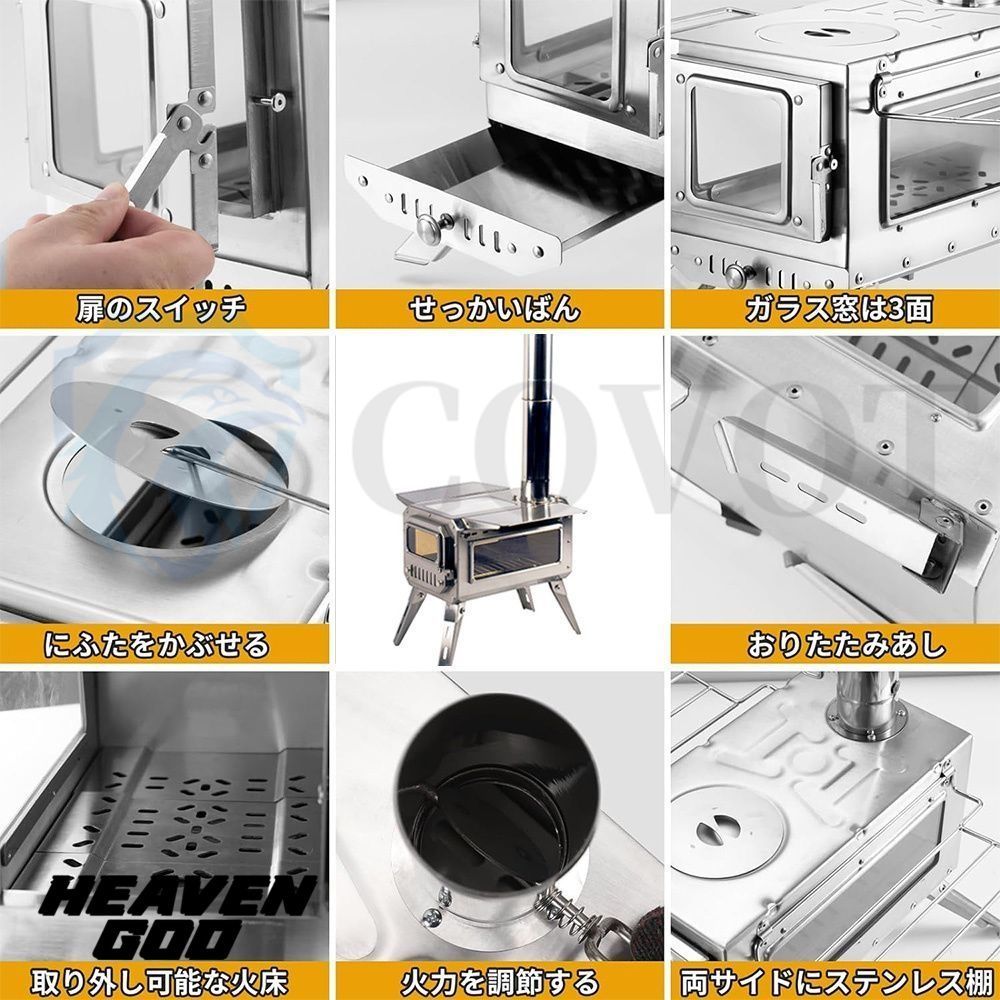 扉のスイッチ

せっかいばん

ガラス窓は3面

COVOT

にふたをかぶせる

おりたたみあし

HEAVEN GOD

取り外し可能な火床

火力を調節する

両サイドにステンレス棚