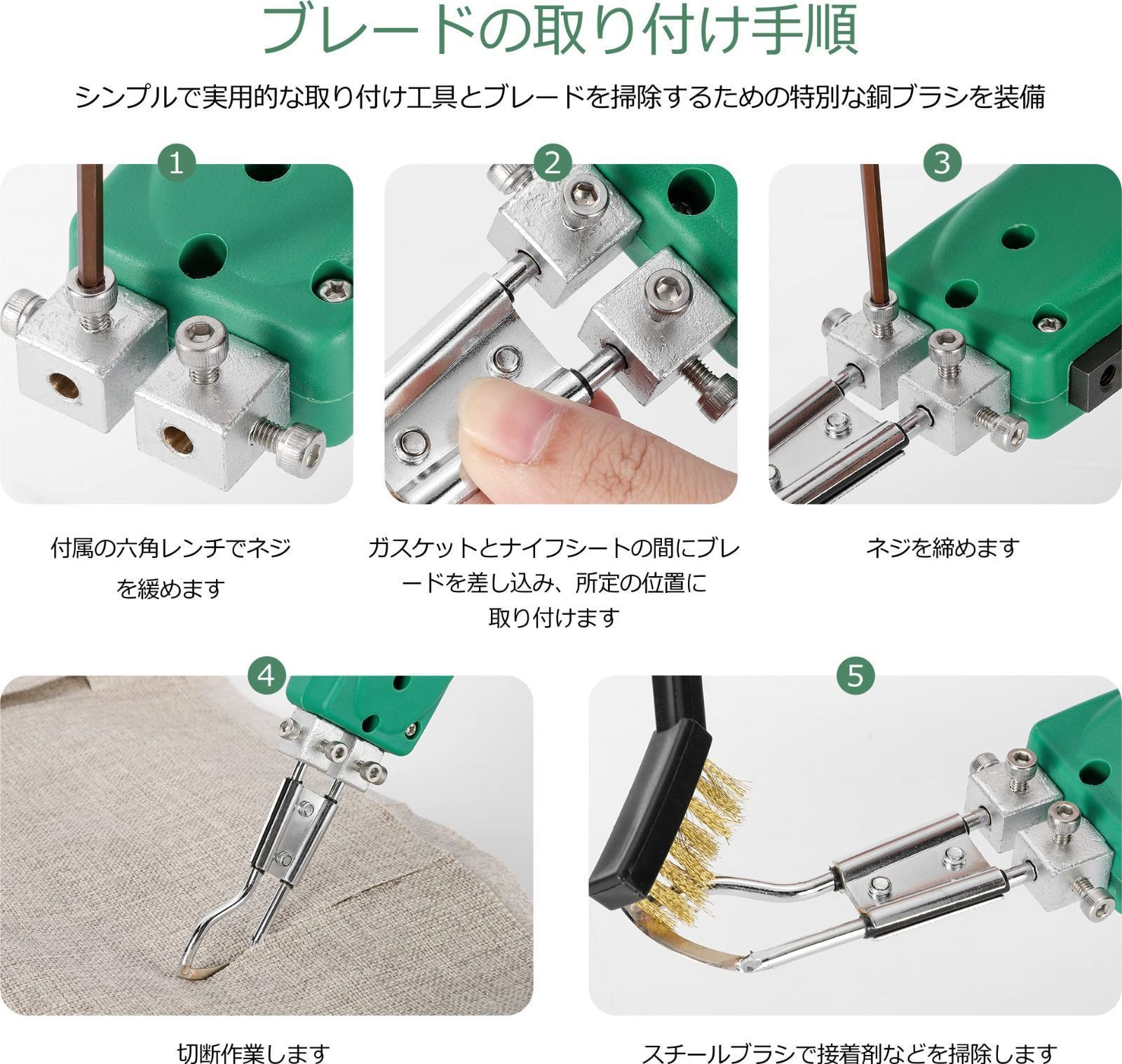 ブレードの取り付け手順

シンプルで実用的な取り付け工具とブレードを掃除するための特別な銅ブラシを装備

1

2

3

付属の六角レンチでネジを緩めます

ガスケットとナイフシートの間にブレードを差し込み、所定の位置に取り付けます

ネジを締めます

4

5

切断作業します

スチールブラシで接着剤などを掃除します