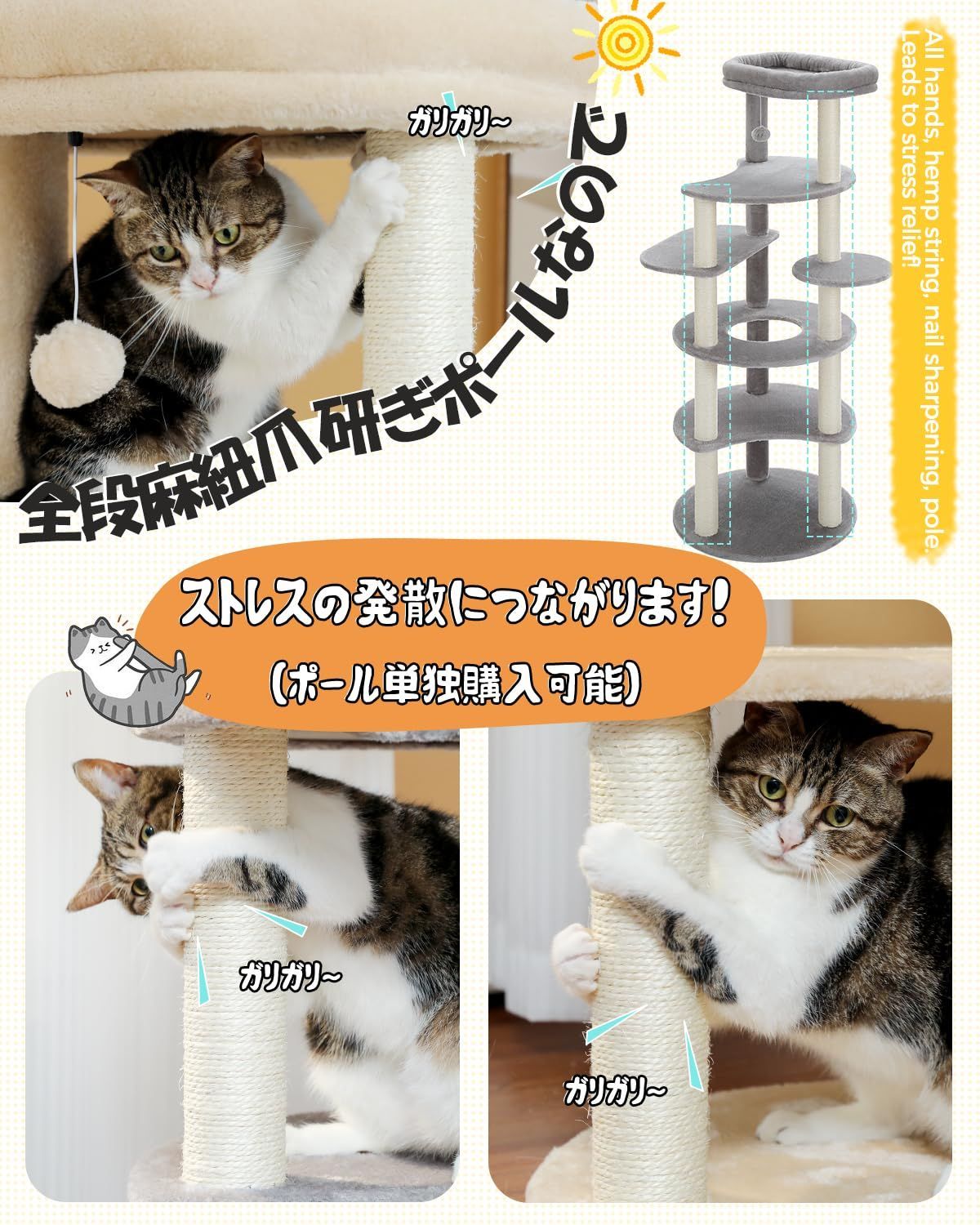 ガリガリ~

全段麻紐爪研ぎポールなので

All hands, hemp string, nail sharpening, pole. Leads to stress relief!

ストレスの発散につながります!

(ポール単独購入可能)

ガリガリ~

ガリガリ~