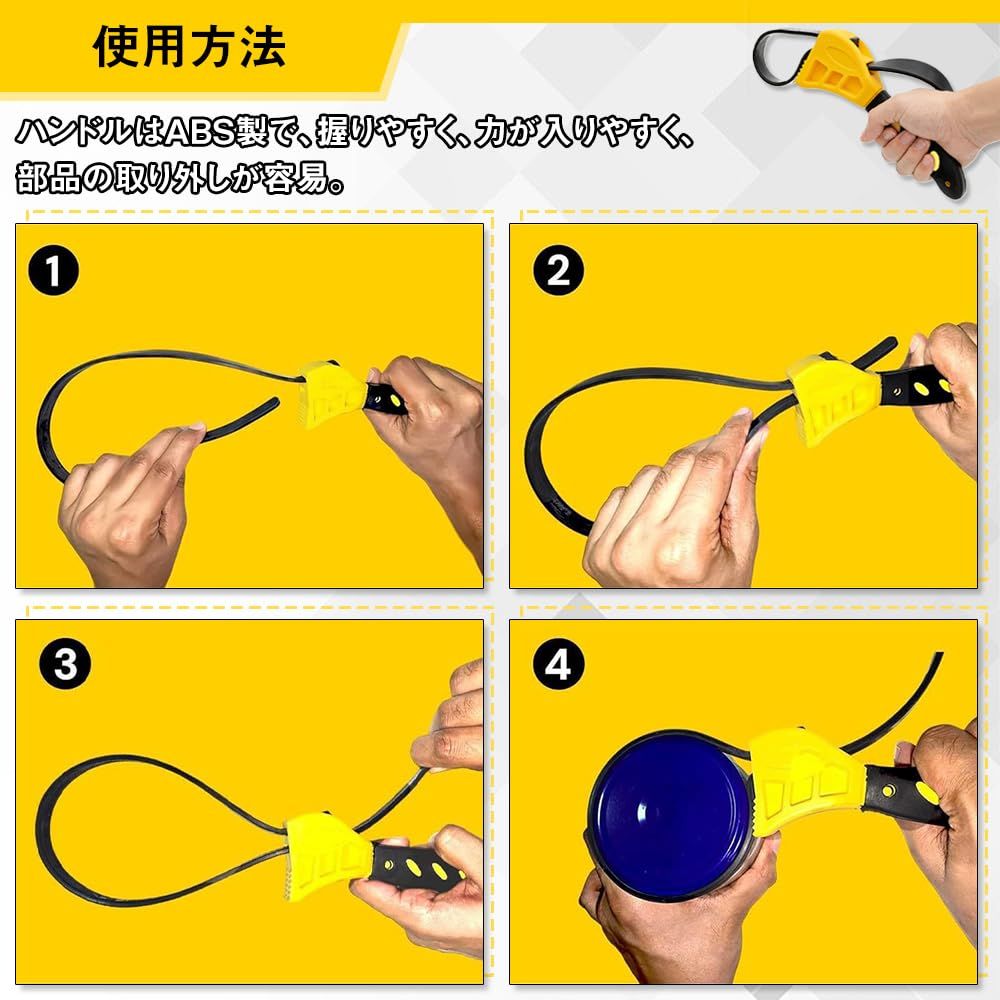 使用方法

ハンドルはABS製で、握りやすく、力が入りやすく、部品の取り外しが容易。

1

2

3

4