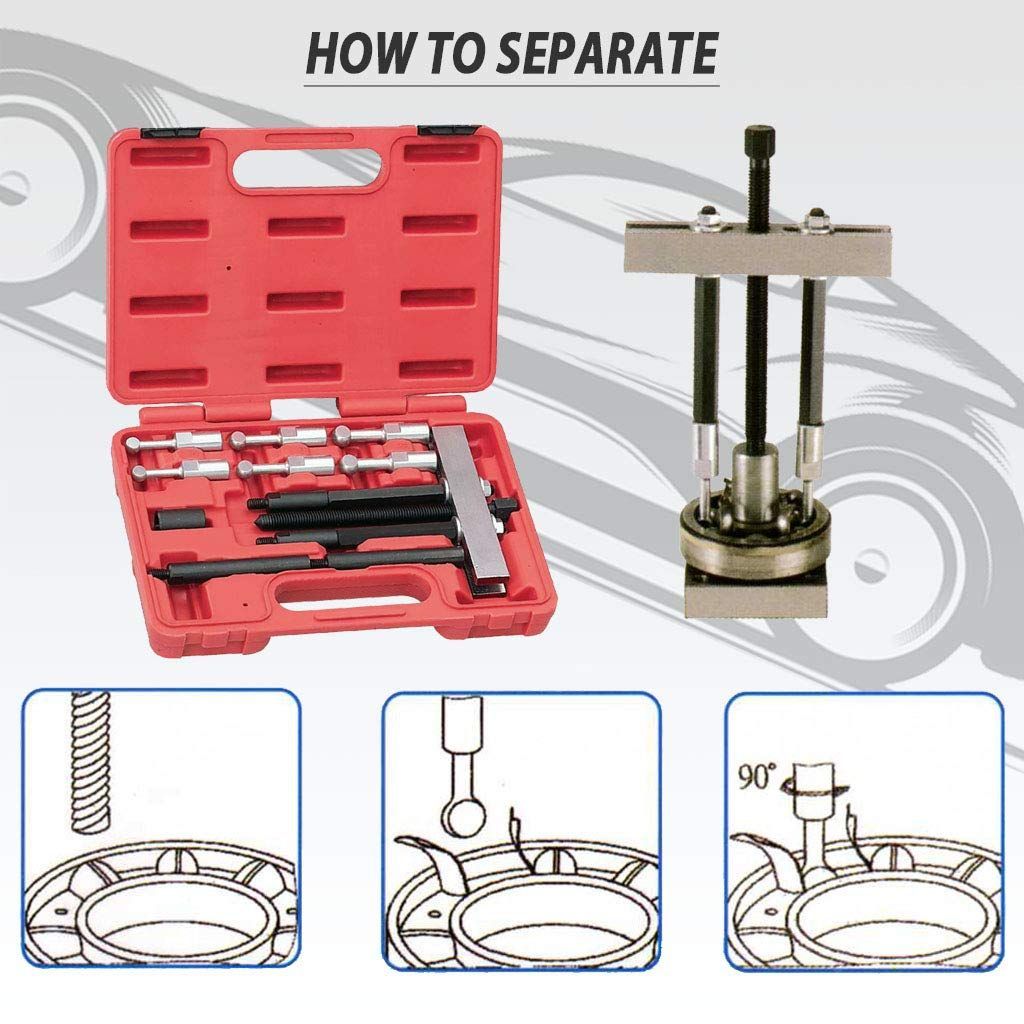 HOW TO SEPARATE

90°