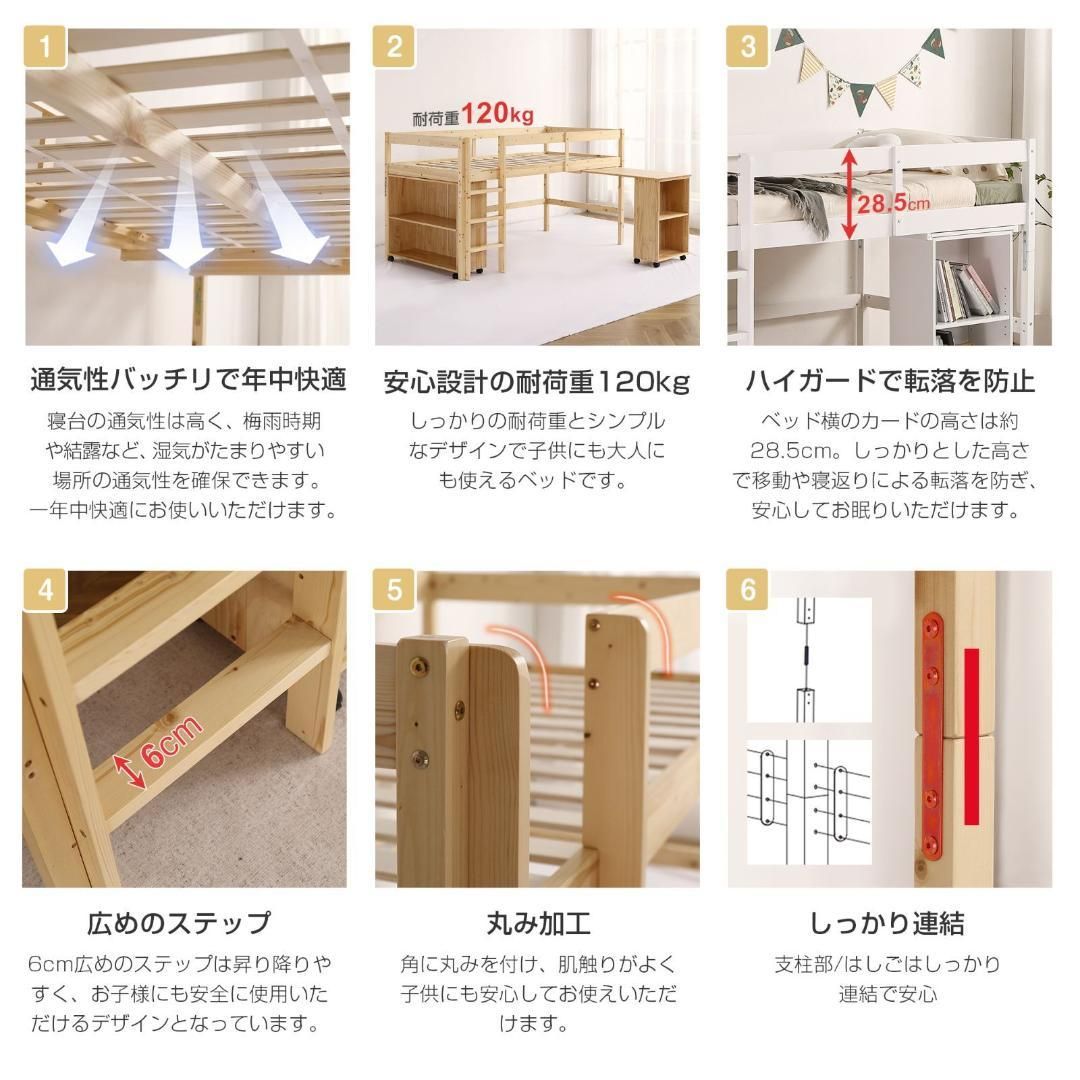 1

通気性バッチリで年中快適

寝台の通気性は高く、梅雨時期や結露など、湿気がたまりやすい場所の通気性を確保できます。一年中快適にお使いいただけます。

2

耐荷重120kg

安心設計の耐荷重120kg

しっかりの耐荷重とシンプルなデザインで子供にも大人にも使えるベッドです。

3

28.5cm

ハイガードで転落を防止

ベッド横のカードの高さは約28.5cm。しっかりとした高さで移動や寝返りによる転落を防ぎ、安心してお眠りいただけます。

4

6cm

広めのステップ

6cm広めのステップは昇り降りやすく、お子様にも安全に使用いただけるデザインとなっています。

5

丸み加工

角に丸みを付け、肌触りがよく子供にも安心してお使えいただけます。

6

しっかり連結

支柱部/はしごはしっかり連結で安心