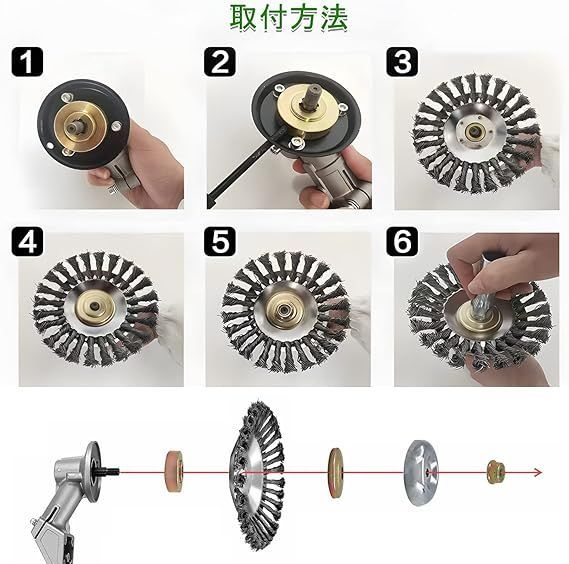 取付方法

1

2

3

4

5

6