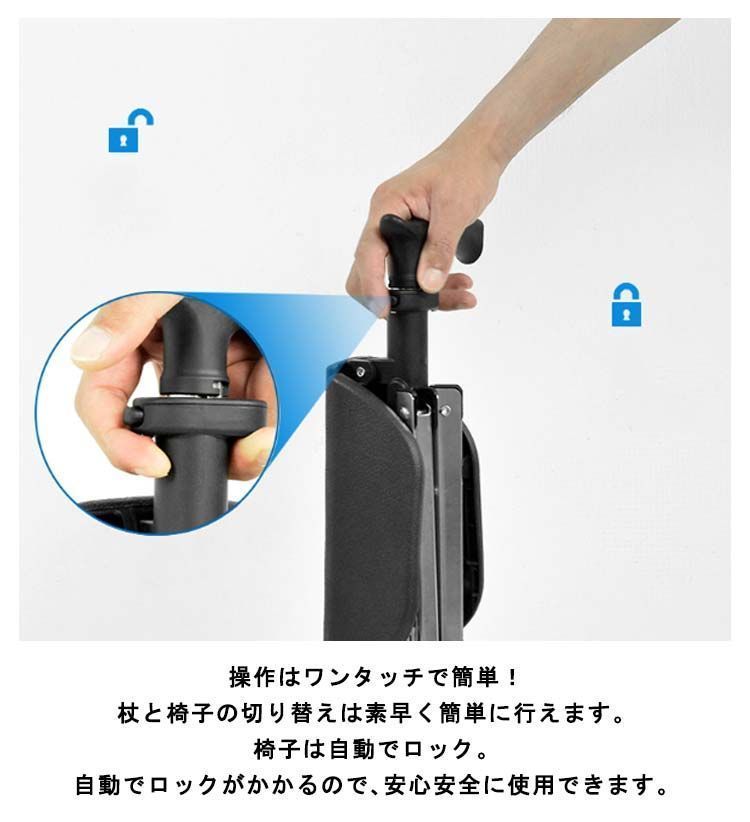 操作はワンタッチで簡単！
杖と椅子の切り替えは素早く簡単に行えます。
椅子は自動でロック。
自動でロックがかかるので、安心安全に使用できます。