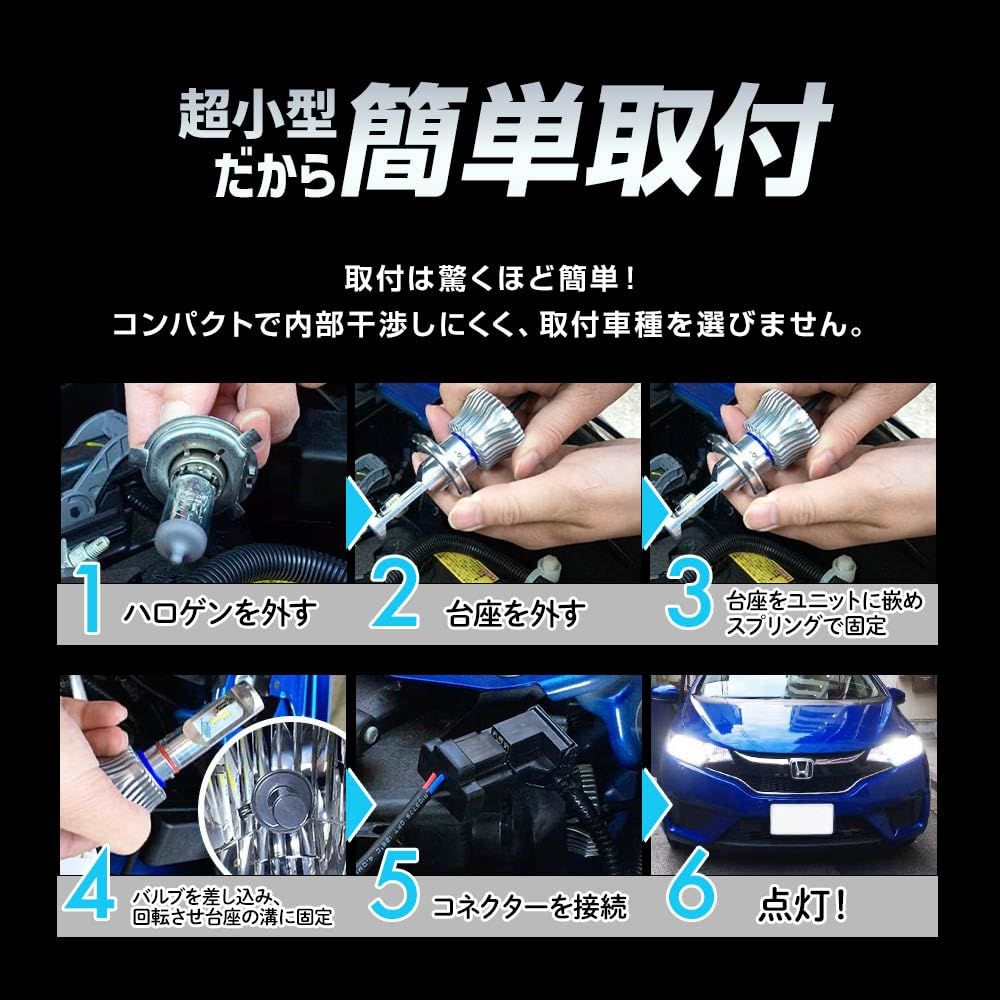 超小型だから簡単取付

取付は驚くほど簡単！
コンパクトで内部干渉しにくく、取付車種を選びません。

1 ハロゲンを外す

2 台座を外す

3 台座をユニットに嵌めスプリングで固定

4 バルブを差し込み、回転させ台座の溝に固定

5 コネクターを接続

6 点灯！