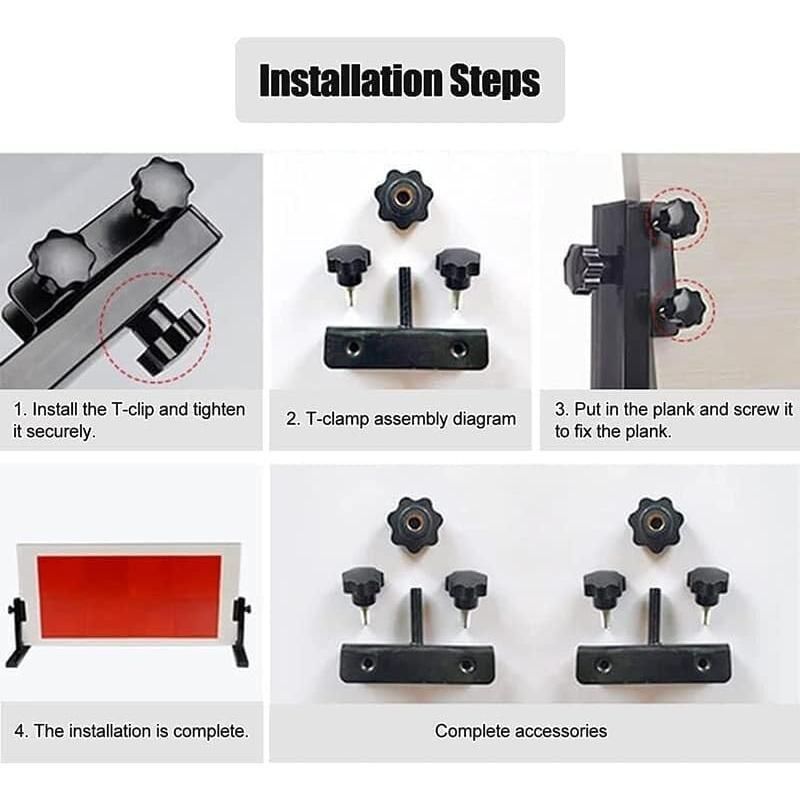 Installation Steps

1. Install the T-clip and tighten it securely.

2. T-clamp assembly diagram

3. Put in the plank and screw it to fix the plank.

4. The installation is complete.

Complete accessories