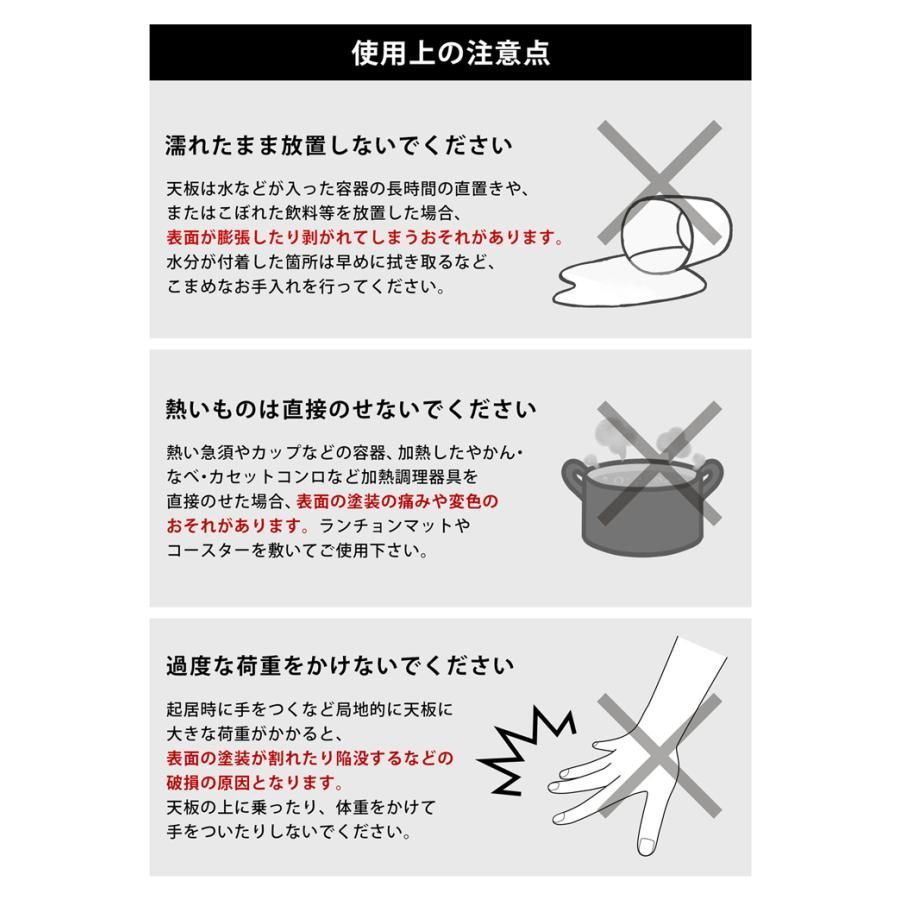 使用上の注意点

濡れたまま放置しないでください

天板は水などが入った容器の長時間の直置きや、またはこぼれた飲料等を放置した場合、表面が膨張したり剥がれてしまうおそれがあります。水分が付着した箇所は早めに拭き取るなど、こまめなお手入れを行ってください。

熱いものは直接のせないでください

熱い急須やカップなどの容器、加熱したやかん・なべ・カセットコンロなど加熱調理器具を直接のせた場合、表面の塗装の痛みや変色のおそれがあります。ランチョンマットやコースターを敷いてご使用下さい。

過度な荷重をかけないでください

起居時に手をつくなど局地的に天板に大きな荷重がかかると、表面の塗装が割れたり陥没するなどの破損の原因となります。天板の上に乗ったり、体重をかけて手をついたりしないでください。