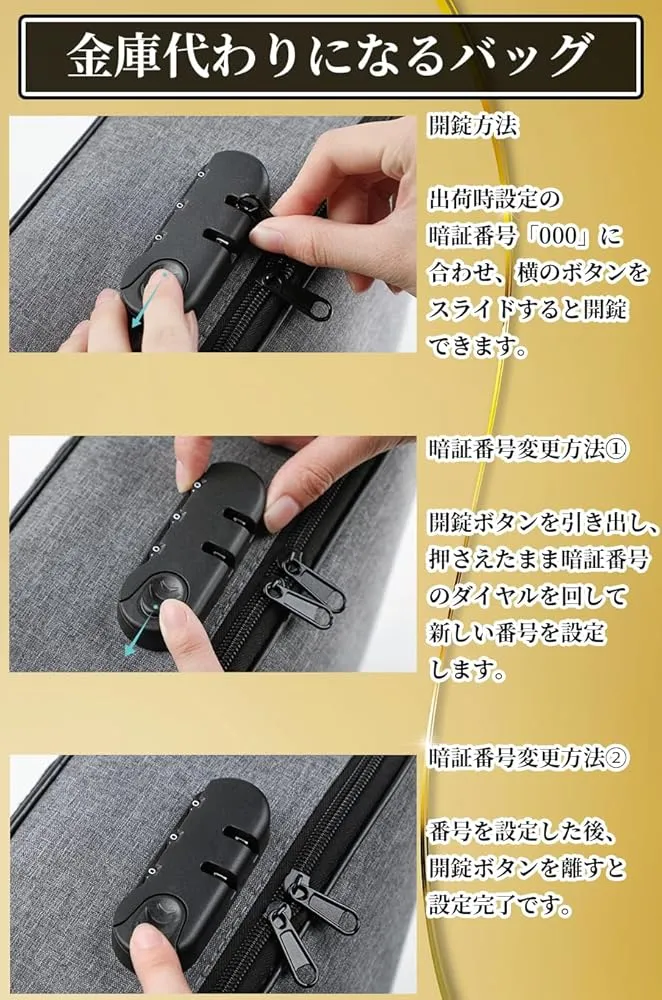 金庫代わりになるバッグ

開錠方法

出荷時設定の暗証番号「000」に合わせ、横のボタンをスライドすると開錠できます。

暗証番号変更方法①

開錠ボタンを引き出し、押さえたまま暗証番号のダイヤルを回して新しい番号を設定します。

暗証番号変更方法②

番号を設定した後、開錠ボタンを離すと設定完了です。