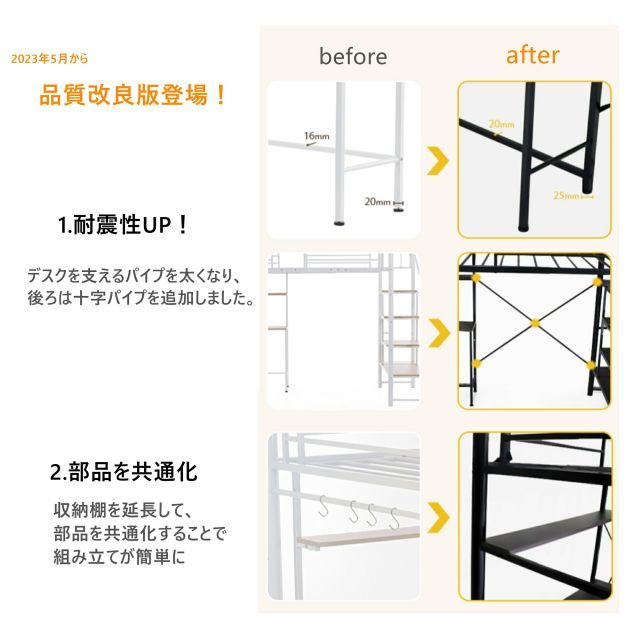 2023年5月から

品質改良版登場！

before

after

16mm

20mm

20mm

25mm

1.耐震性UP！

デスクを支えるパイプを太くなり、後ろは十字パイプを追加しました。

2.部品を共通化

収納棚を延長して、部品を共通化することで組み立てが簡単に