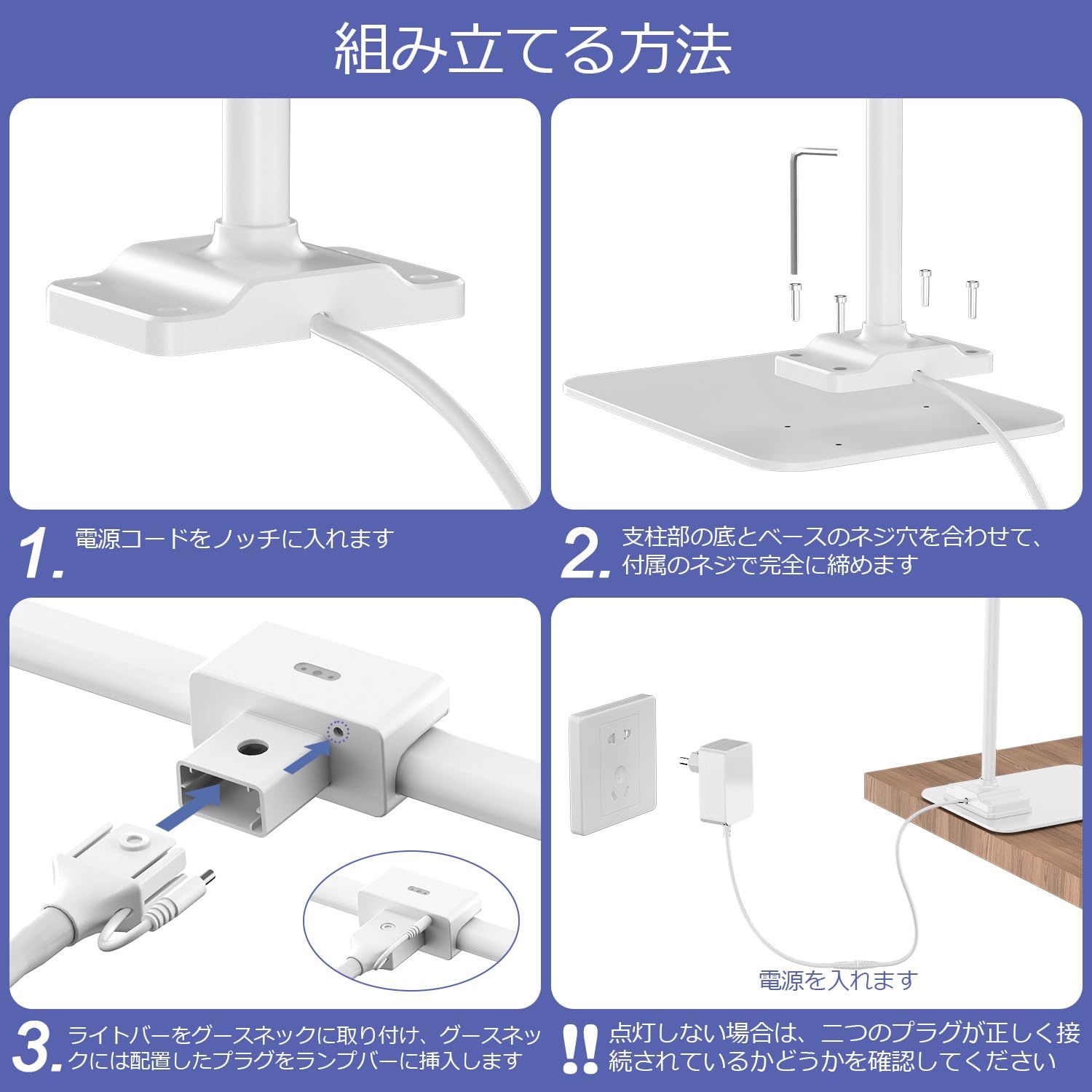 組み立てる方法

1. 電源コードをノッチに入れます

2. 支柱部の底とベースのネジ穴を合わせて、付属のネジで完全に締めます

電源を入れます

3. ライトバーをグースネックに取り付け、グースネックには配置したプラグをランプバーに挿入します

!! 点灯しない場合は、二つのプラグが正しく接続されているかどうかを確認してください