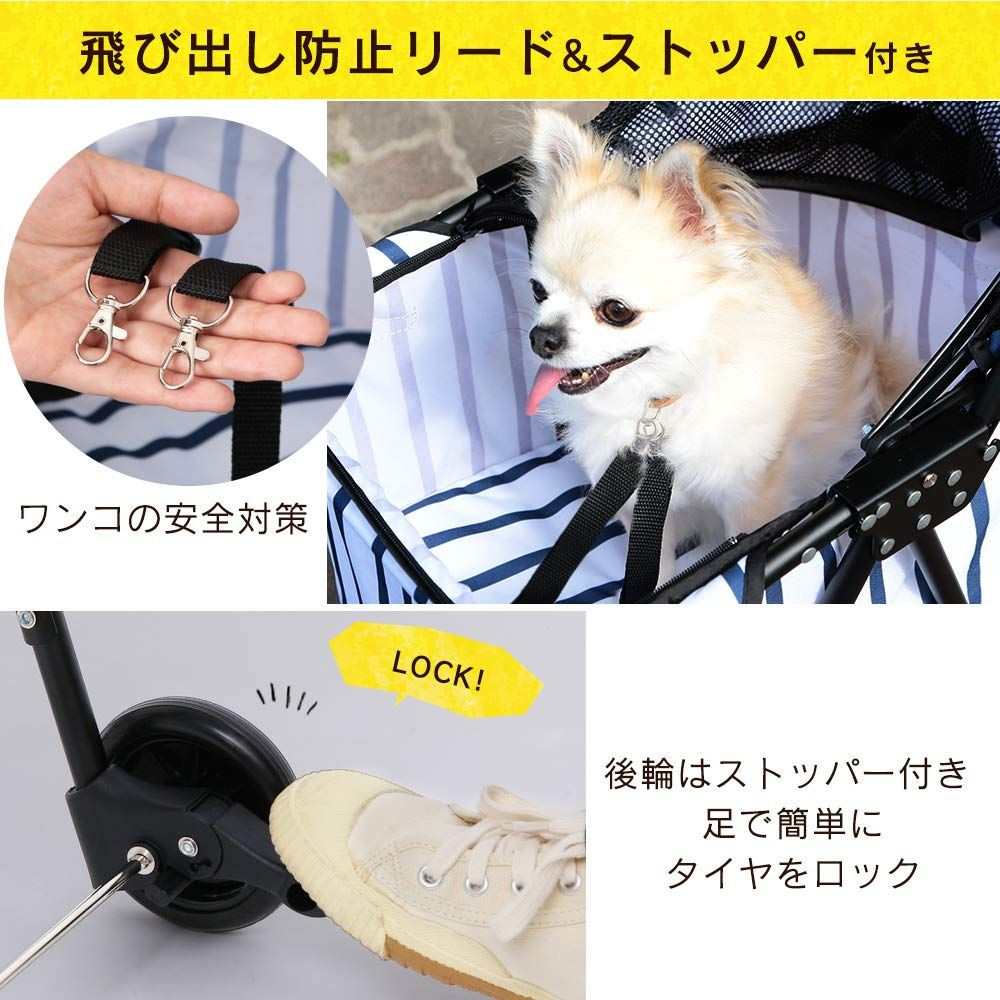 飛び出し防止リード&ストッパー付き

ワンコの安全対策

LOCK!

後輪はストッパー付き
足で簡単に
タイヤをロック